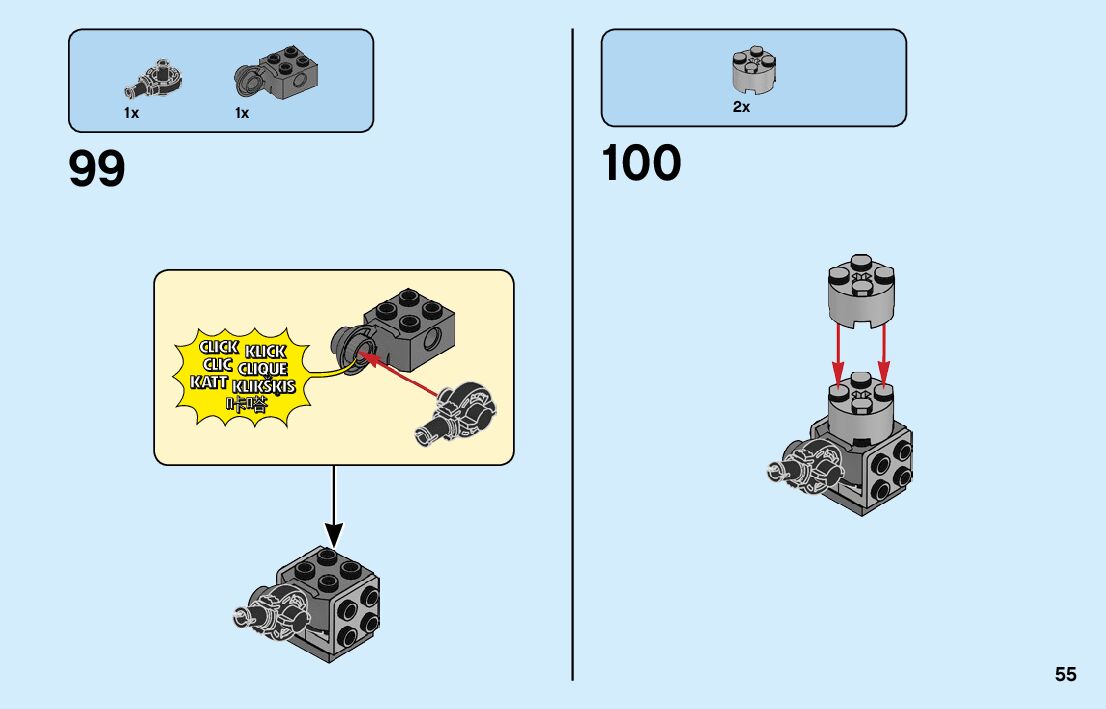 1x 1x

99

CLICK KLICK CLIC CLIQUE KATT KLIKŠKIS 咔嗒

2x

100

55