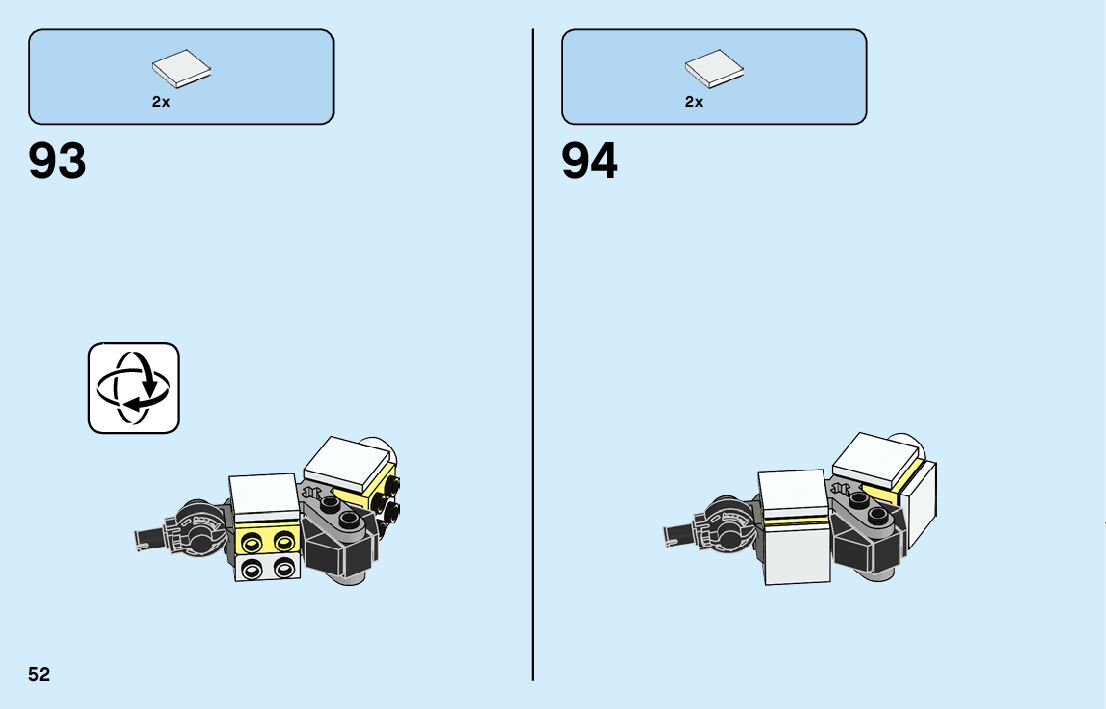 2x

93

2x

94

52