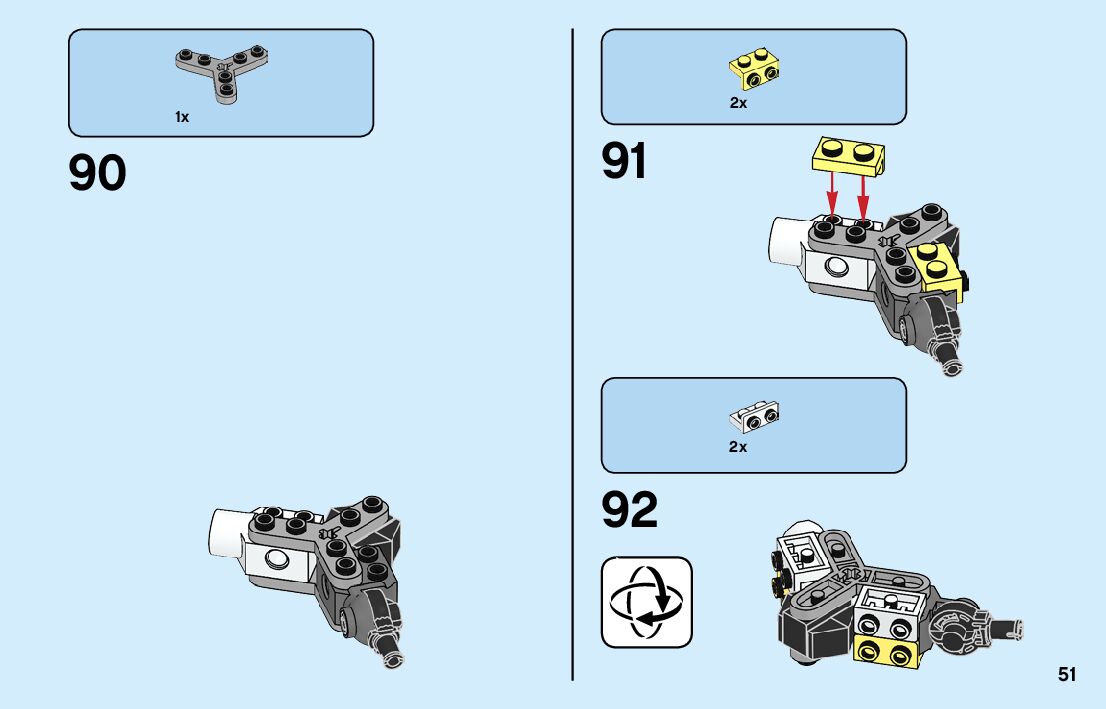 1x

90

2x

91

2x

92

51