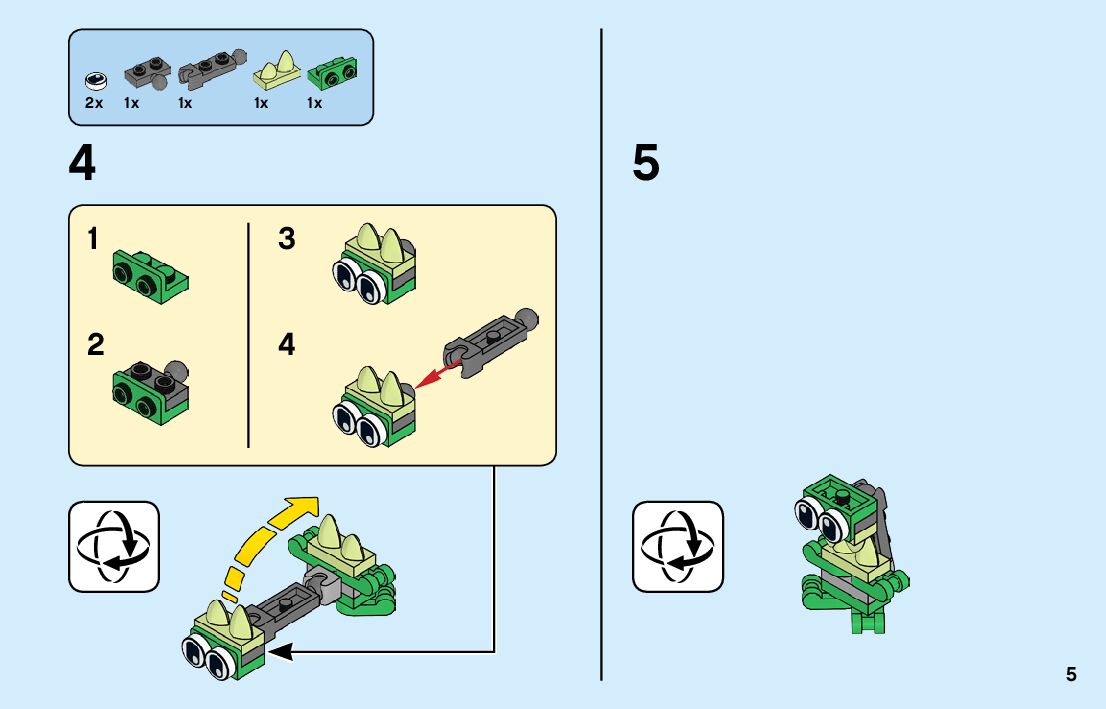 2x 1x 1x 1x 1x

4

1

2

3

4

5

5