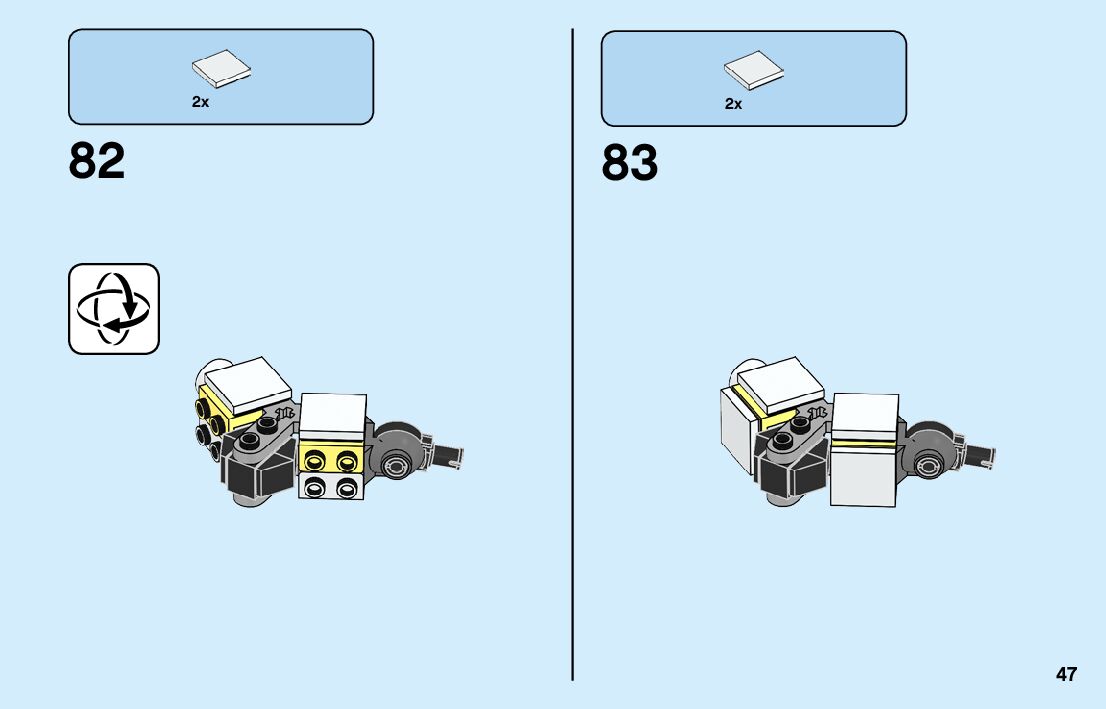 2x

82

2x

83

47