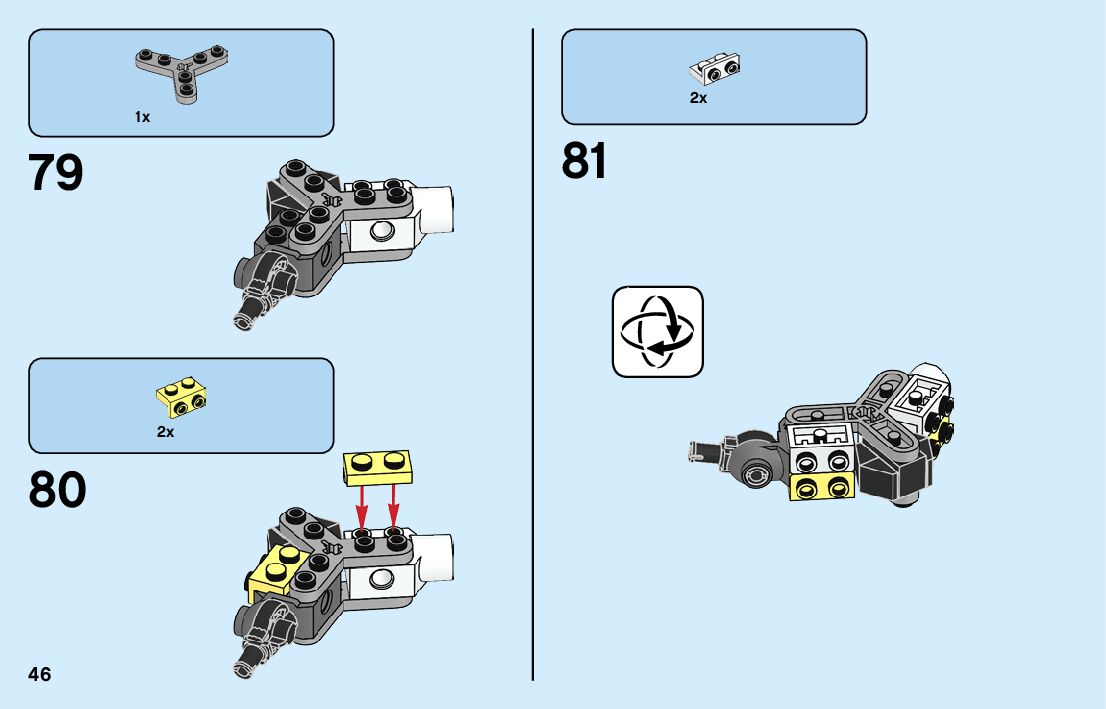 1x

79

2x

80

46

2x

81