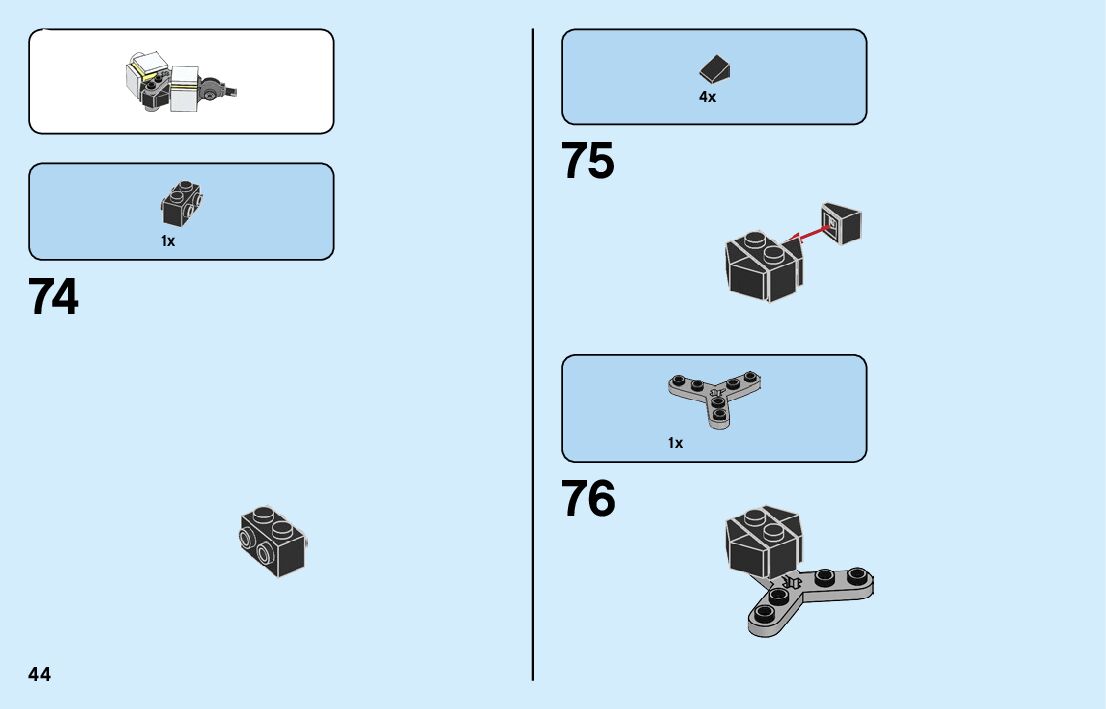 1x

74

44

4x

75

1x

76