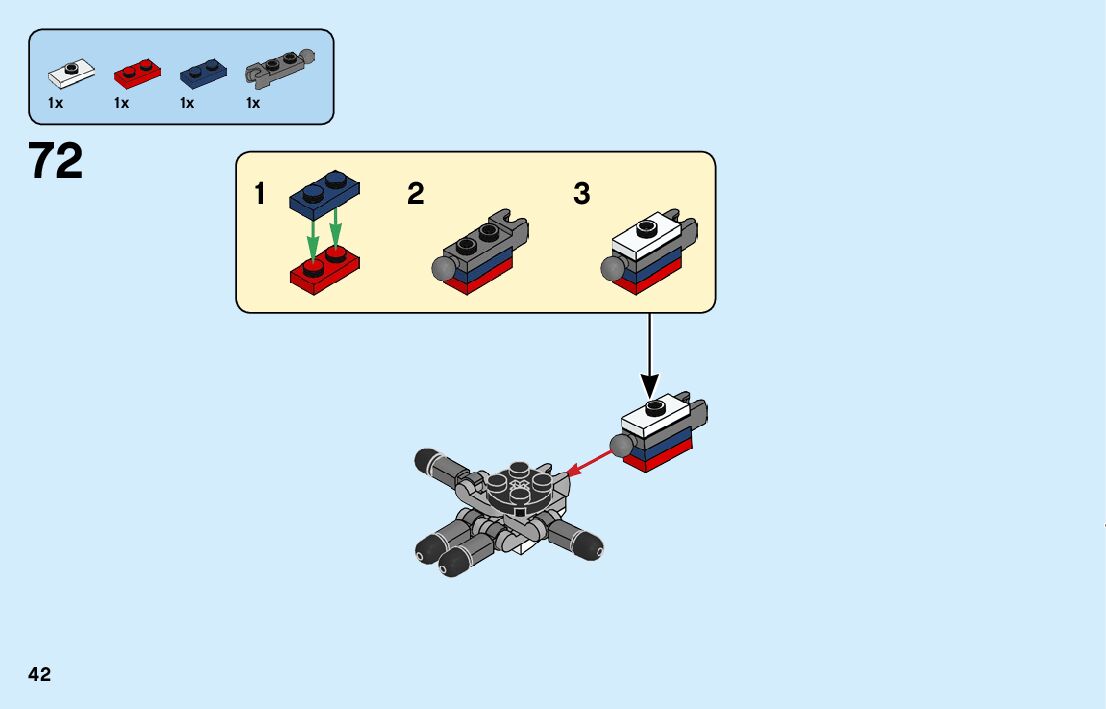 1x 1x 1x 1x

72

1

2

3

42