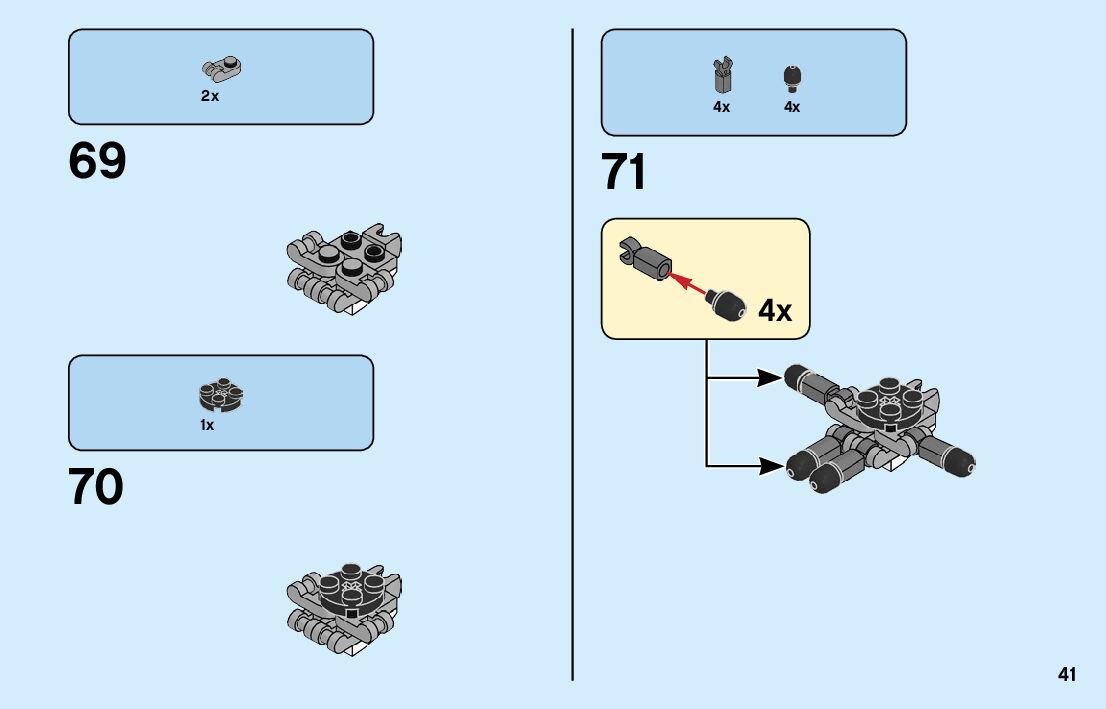 2x

69

1x

70

4x 4x

71

4x

41