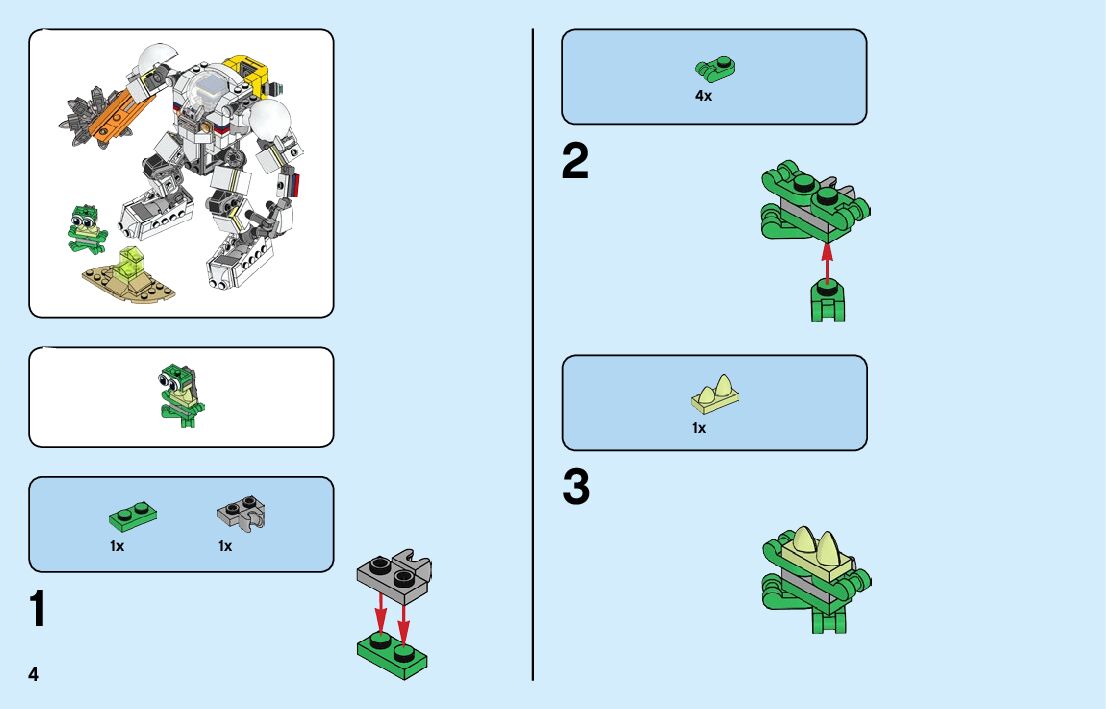 1x
1x

1

4

4x

2

1x

3