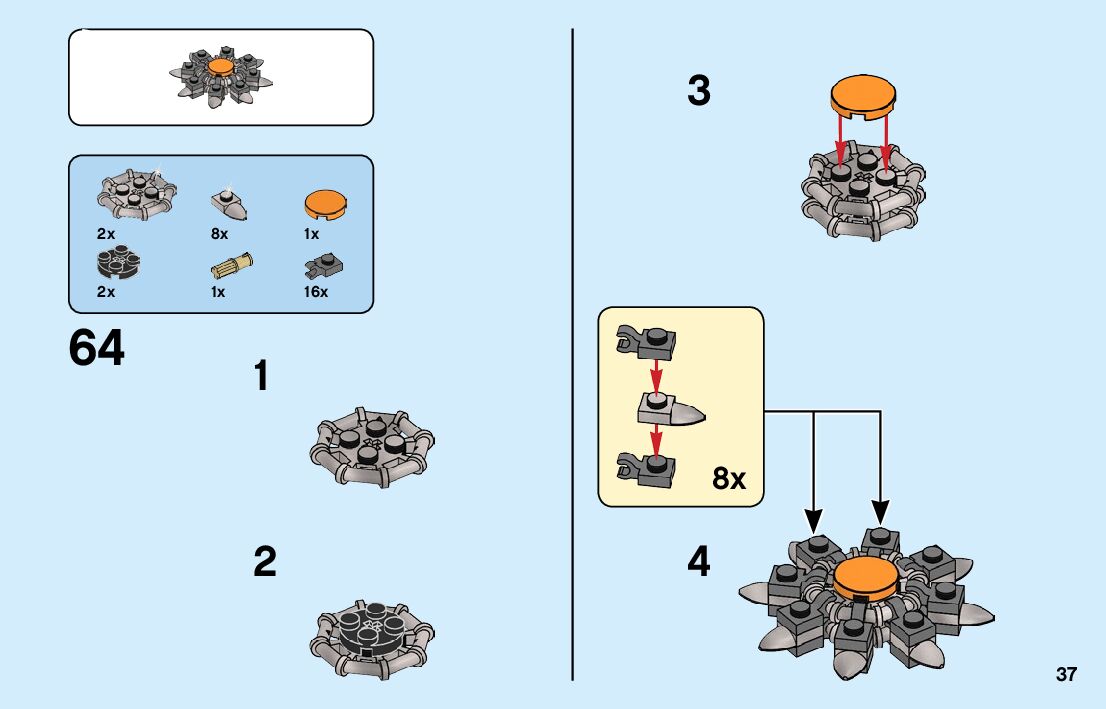 2x
8x
1x
2x
1x
16x

64

1

2

3

8x

4

37