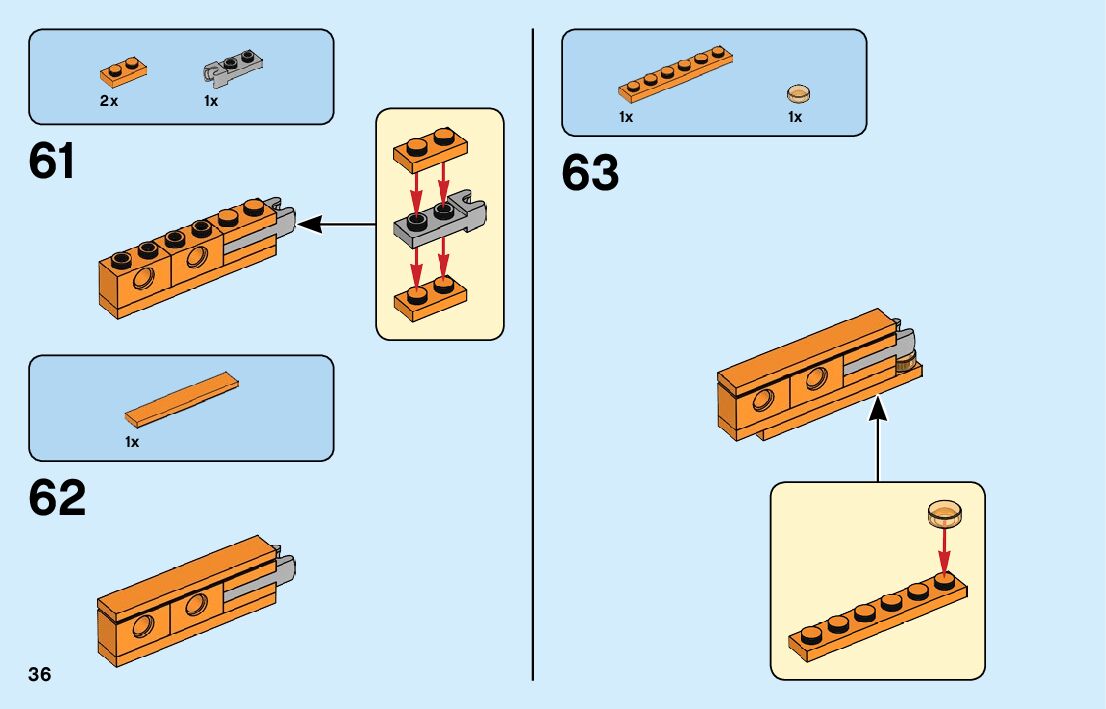 2x 1x

61

1x

62

36

1x 1x

63