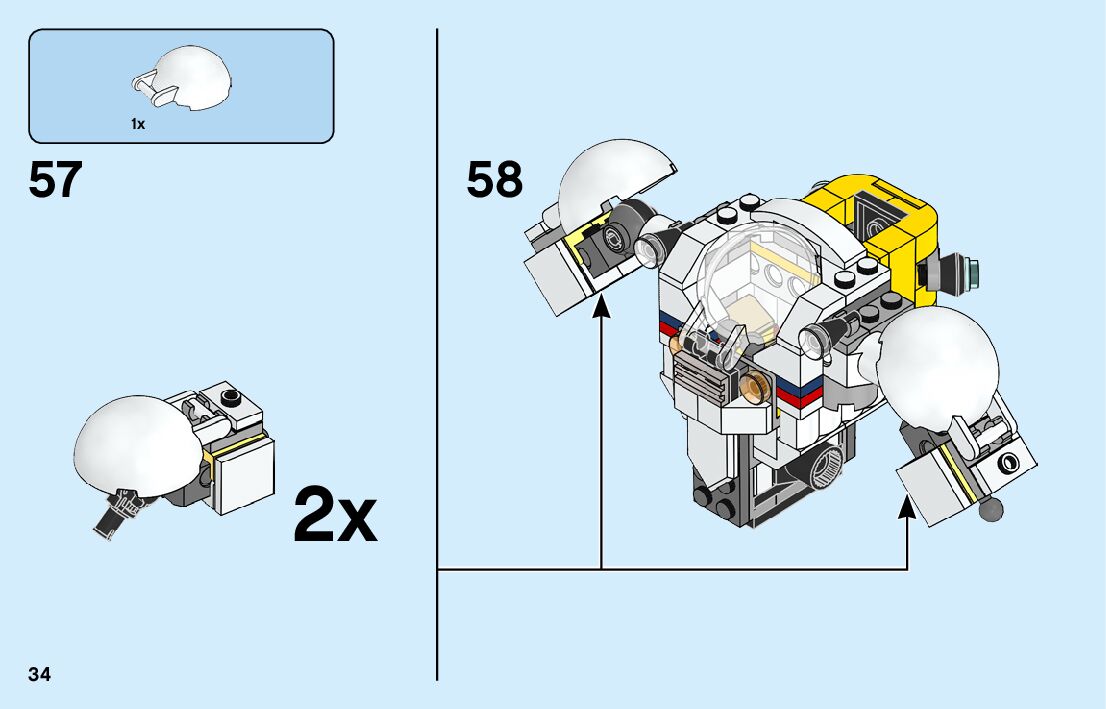 1x

57

2x

58

34