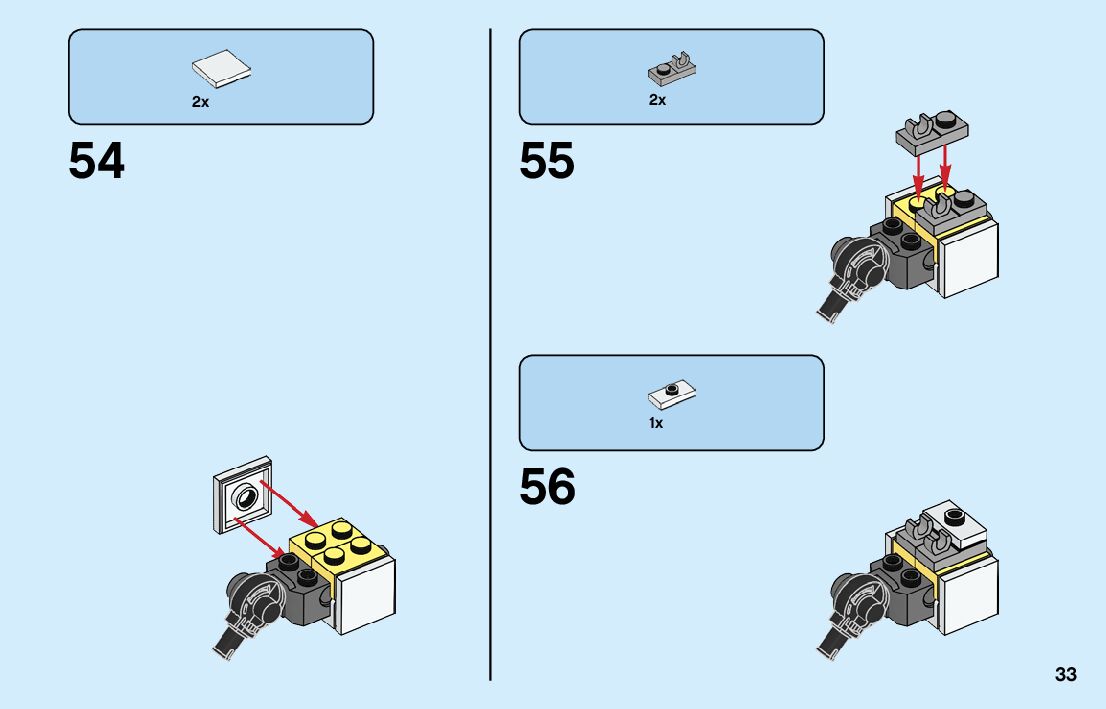 2x

54

2x

55

1x

56

33