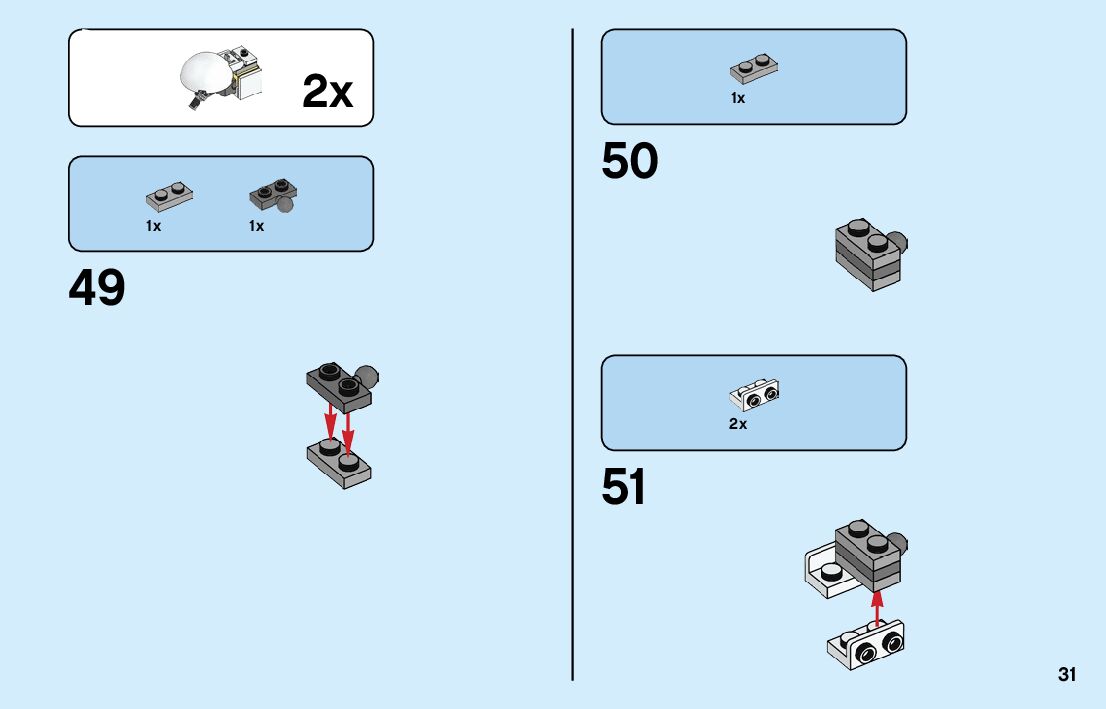 2x

1x 1x

49

1x

50

2x

51

31