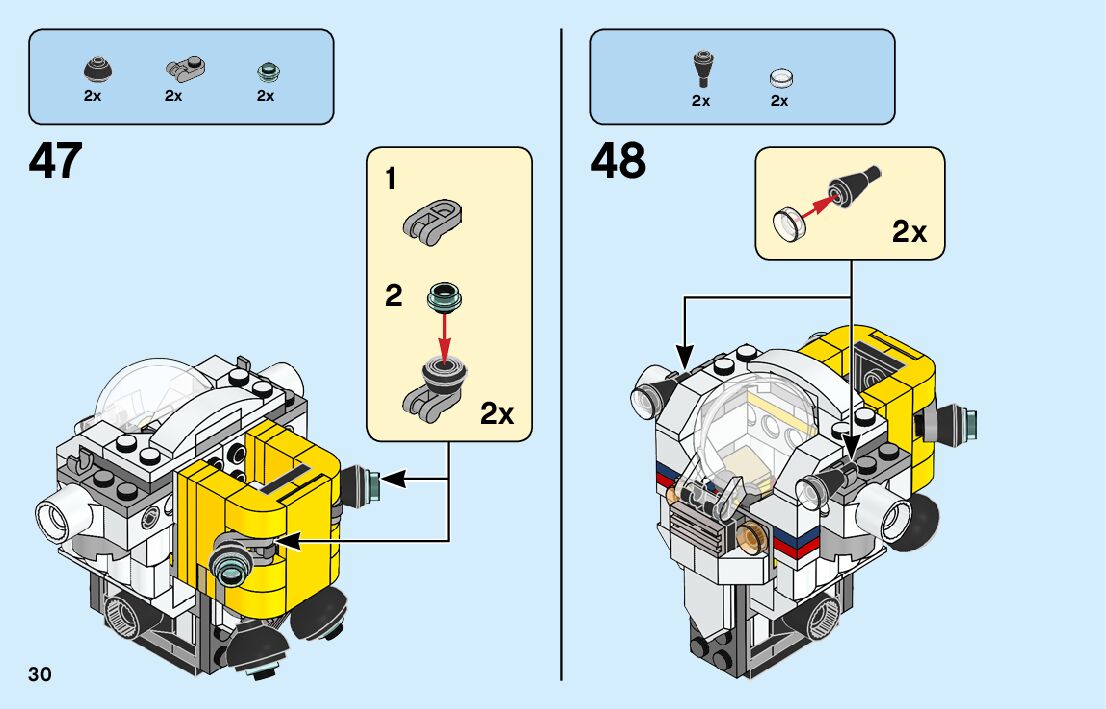 2x 2x 2x

47

1

2

2x

30

2x 2x

48

2x