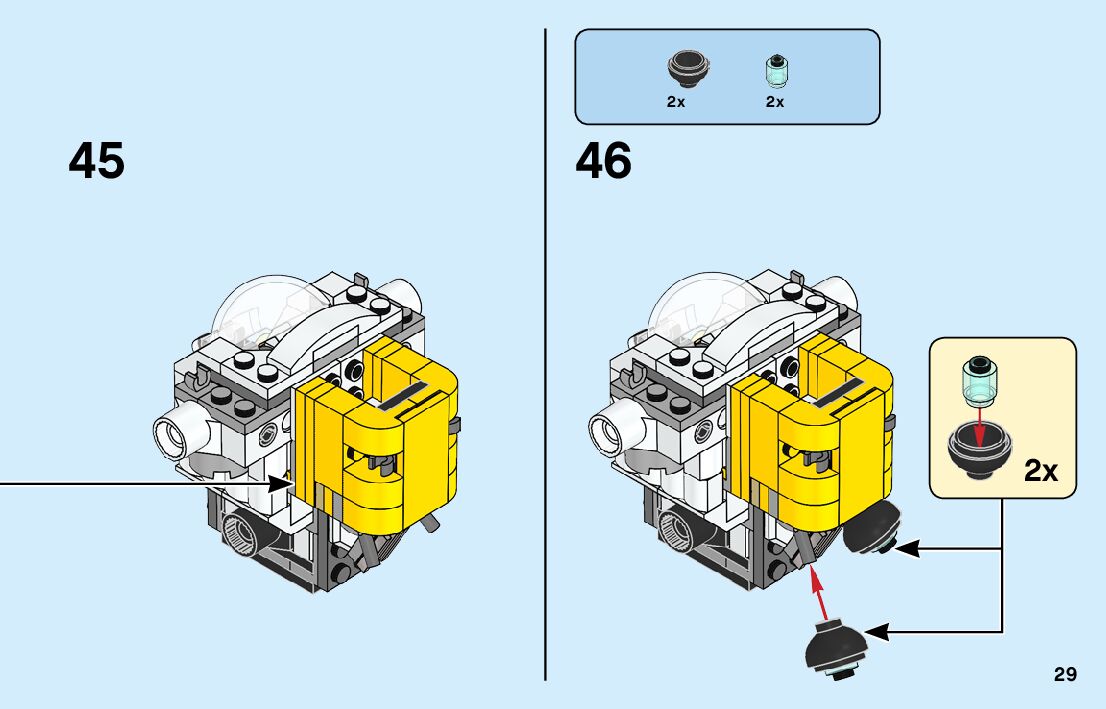 45

2x 2x

46

2x

29