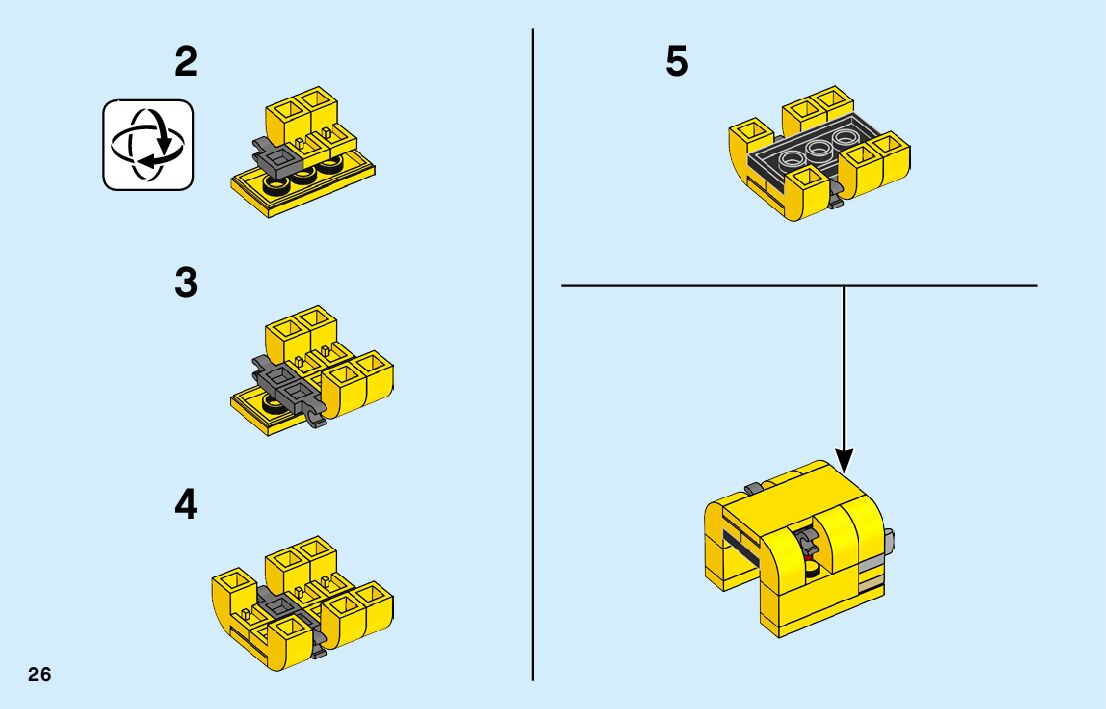 2

3

4

5

26