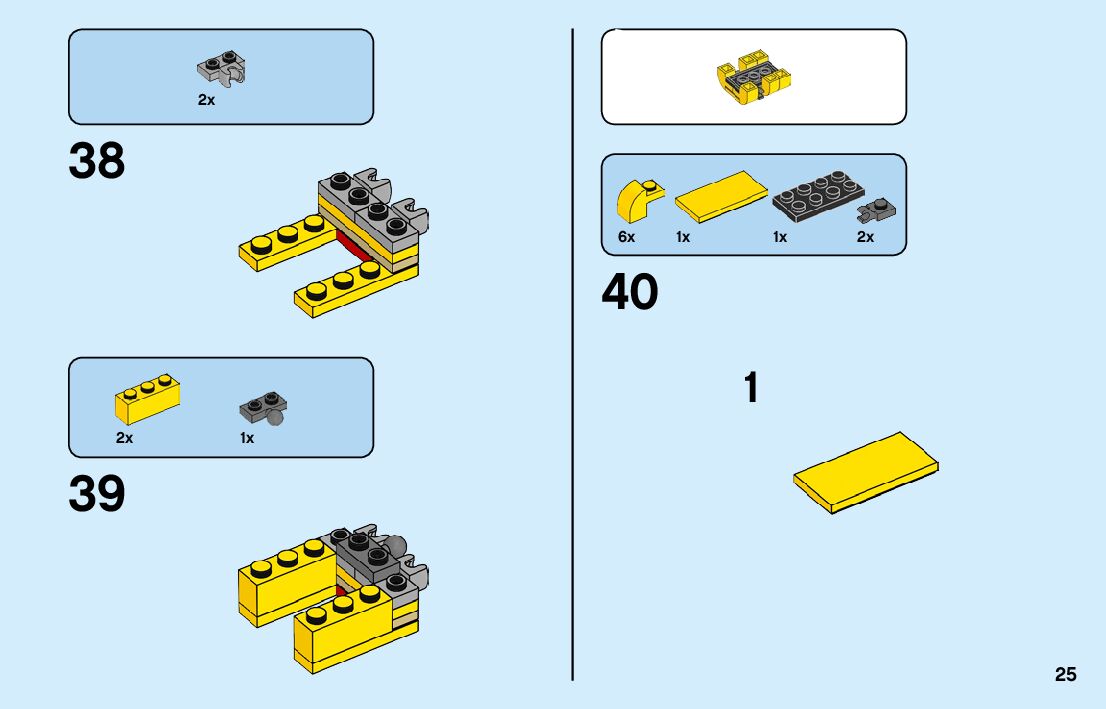 2x

38

2x

1x

39

6x
1x
1x
2x

40

1

25