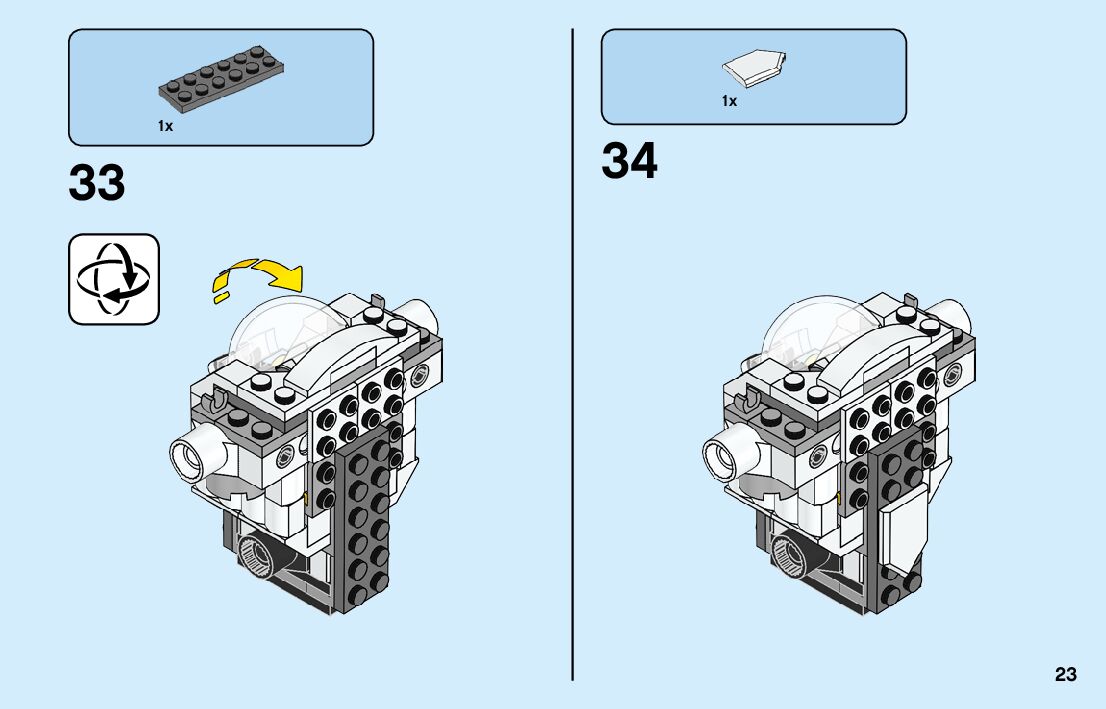 1x

33

1x

34

23