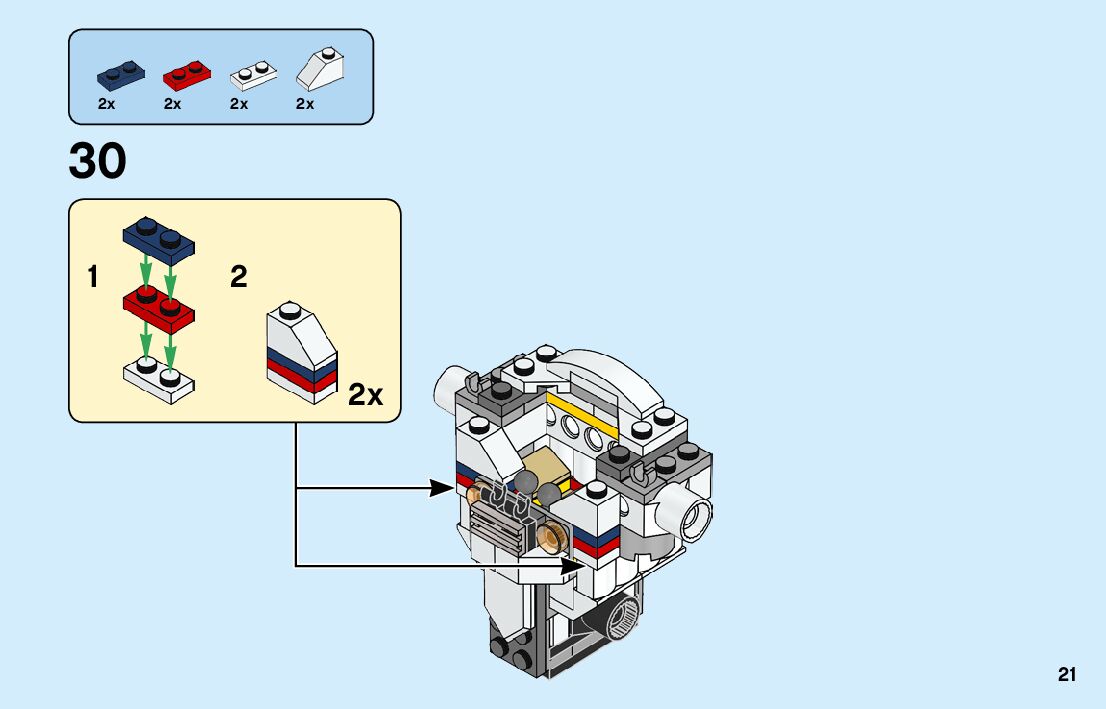 2x 2x 2x 2x

30

1

2

2x

21