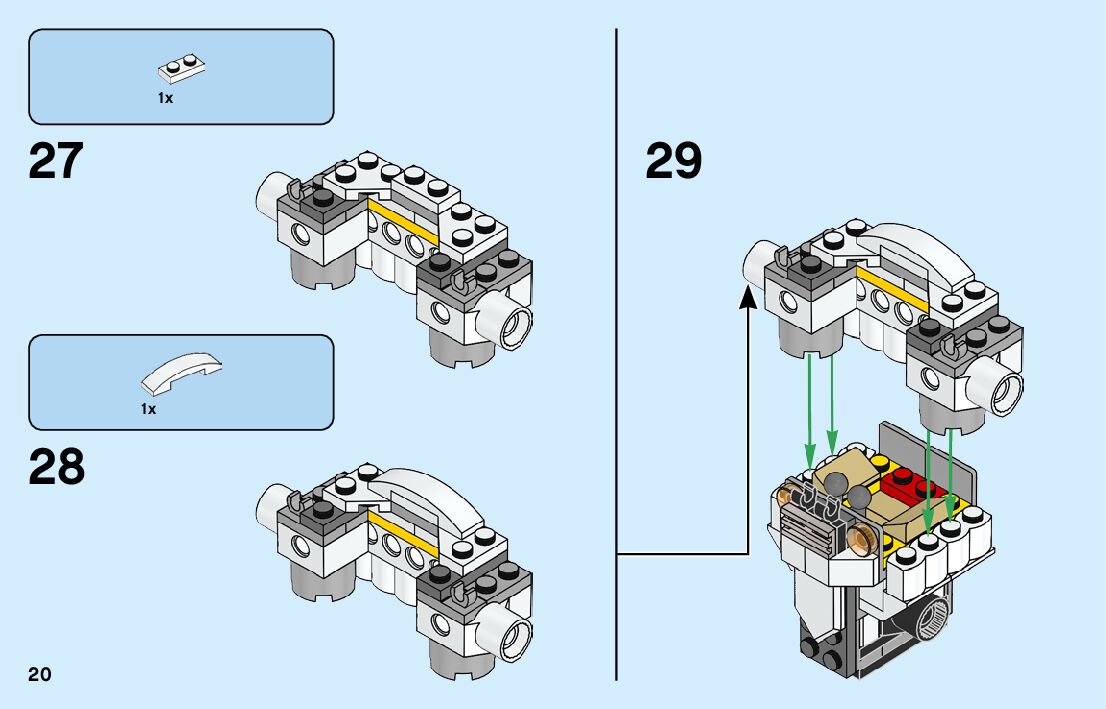 1x

27

1x

28

29

20