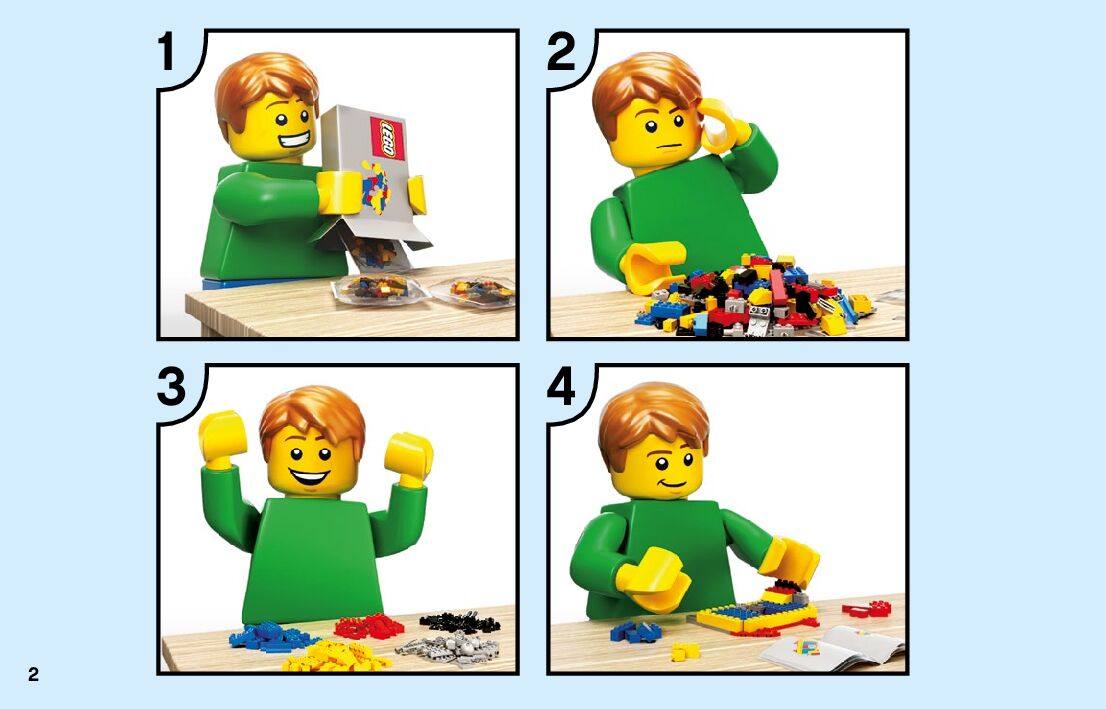 1

LEGO

2

3

4

2