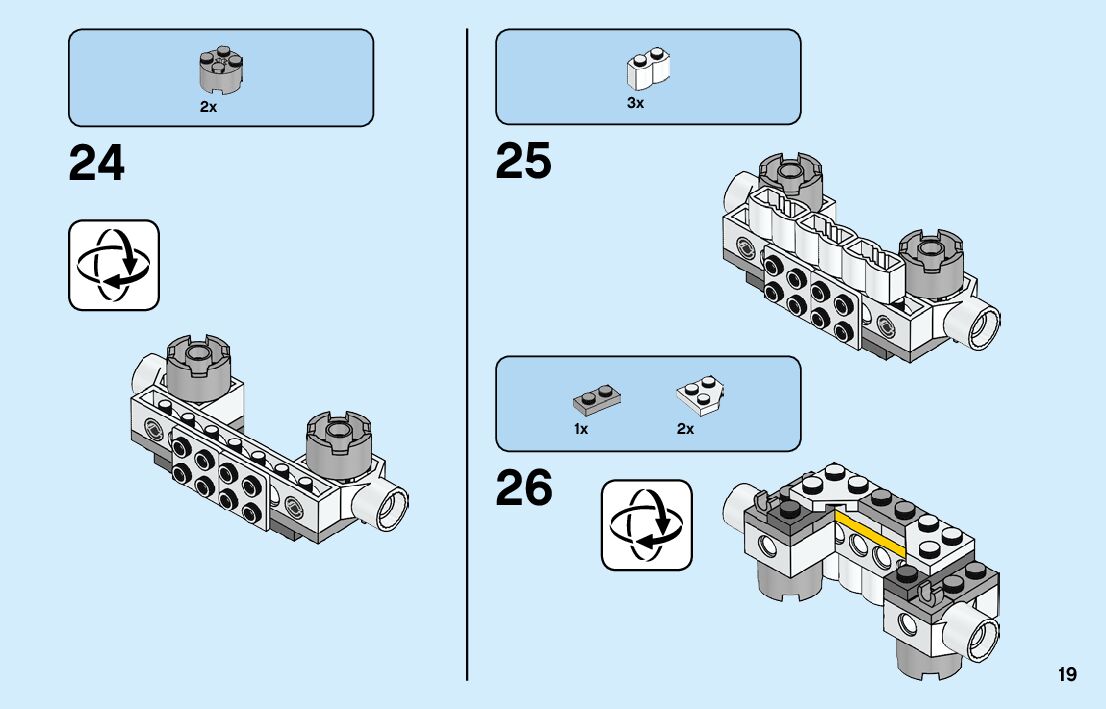 2x

24

3x

25

1x

2x

26

19