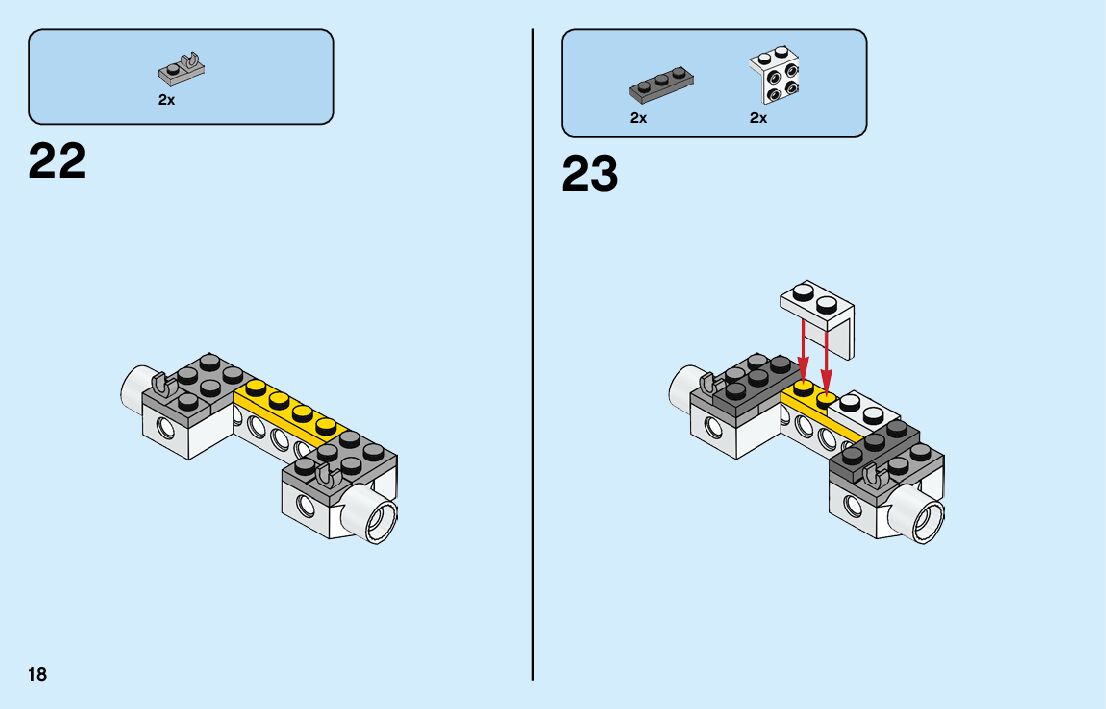 2x

22

2x

2x

23

18