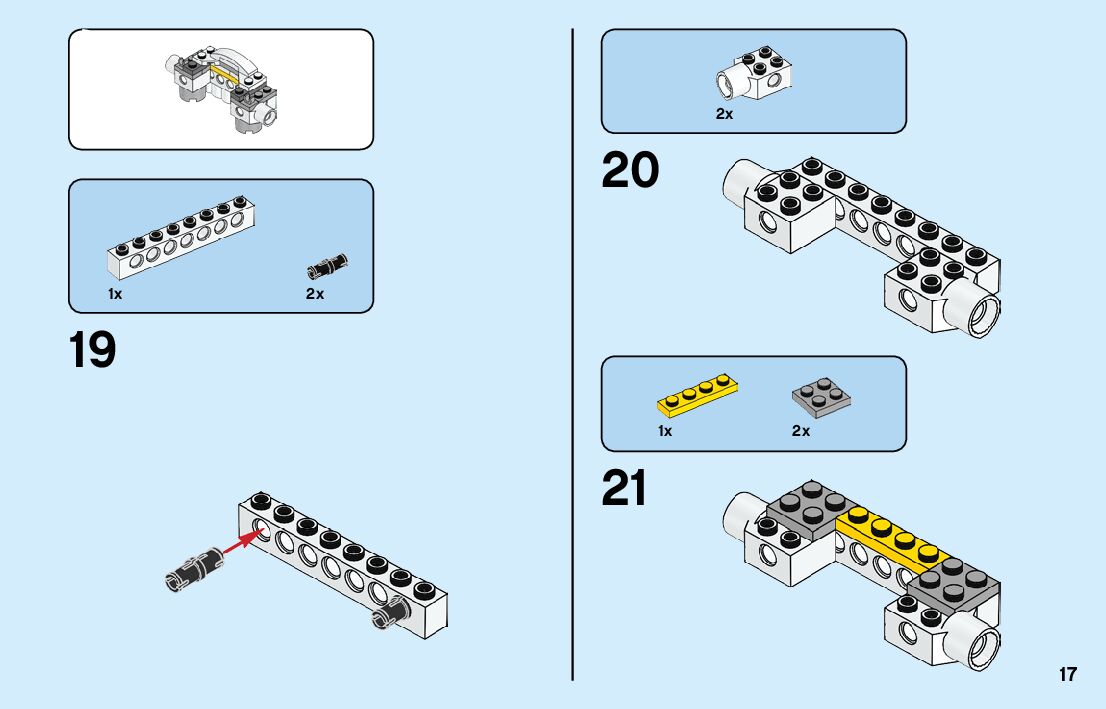 1x
2x
19
2x
20
1x
2x
21
17