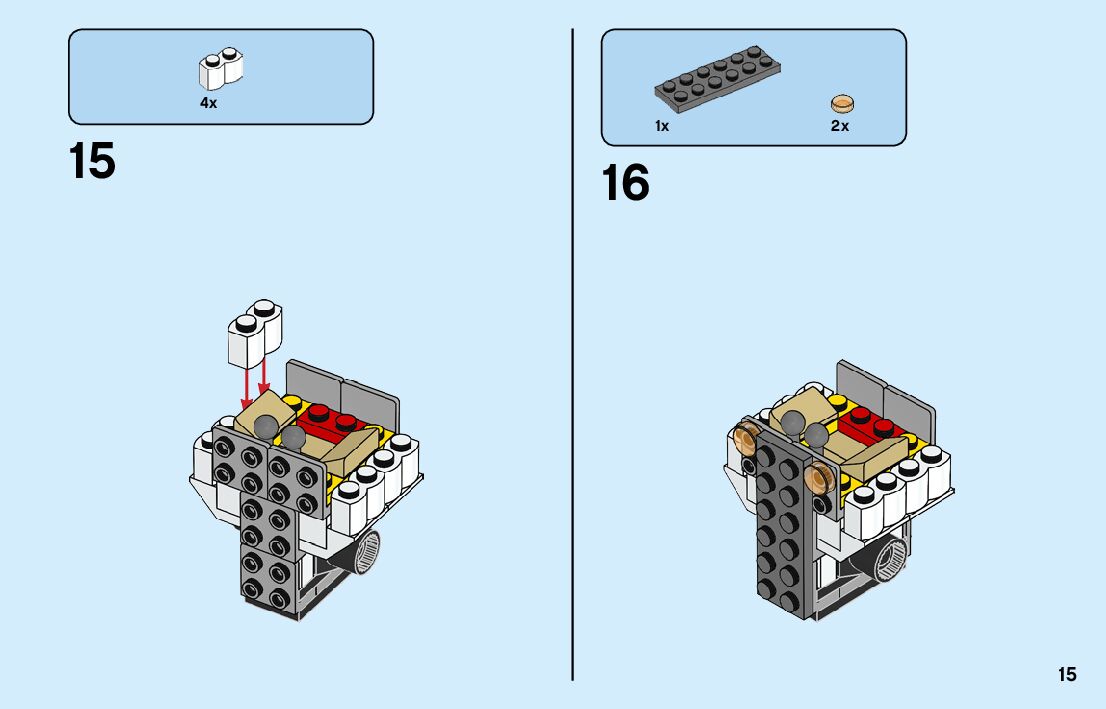 4x

15

1x

2x

16

15