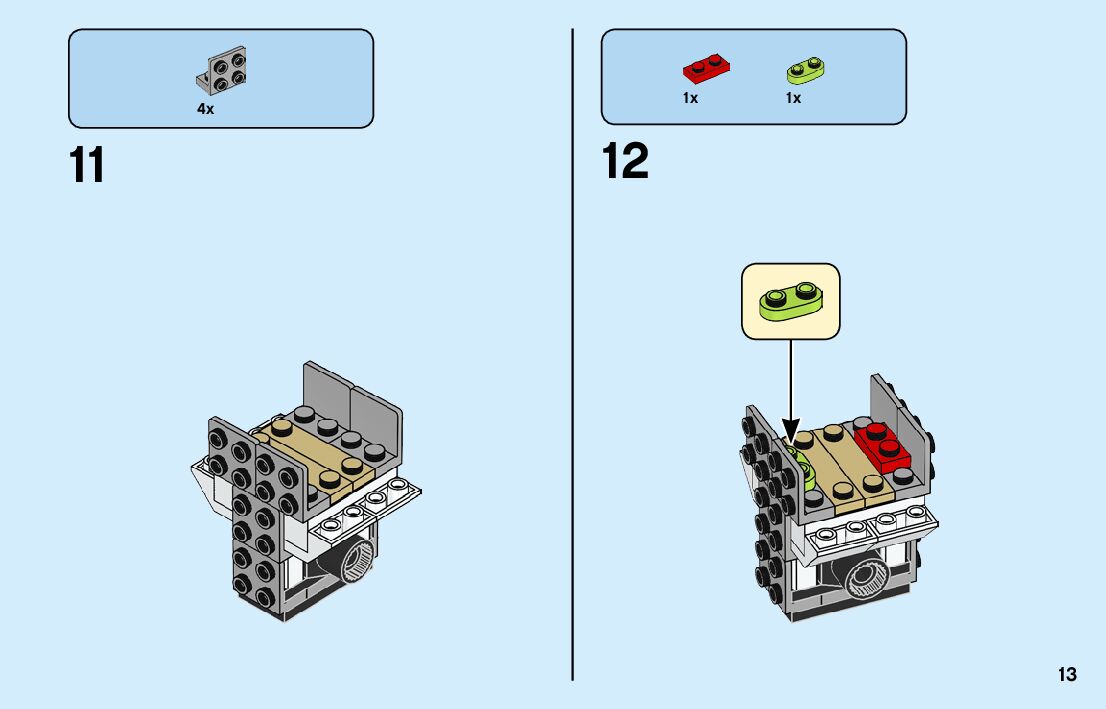 4x

11

1x 1x

12

13