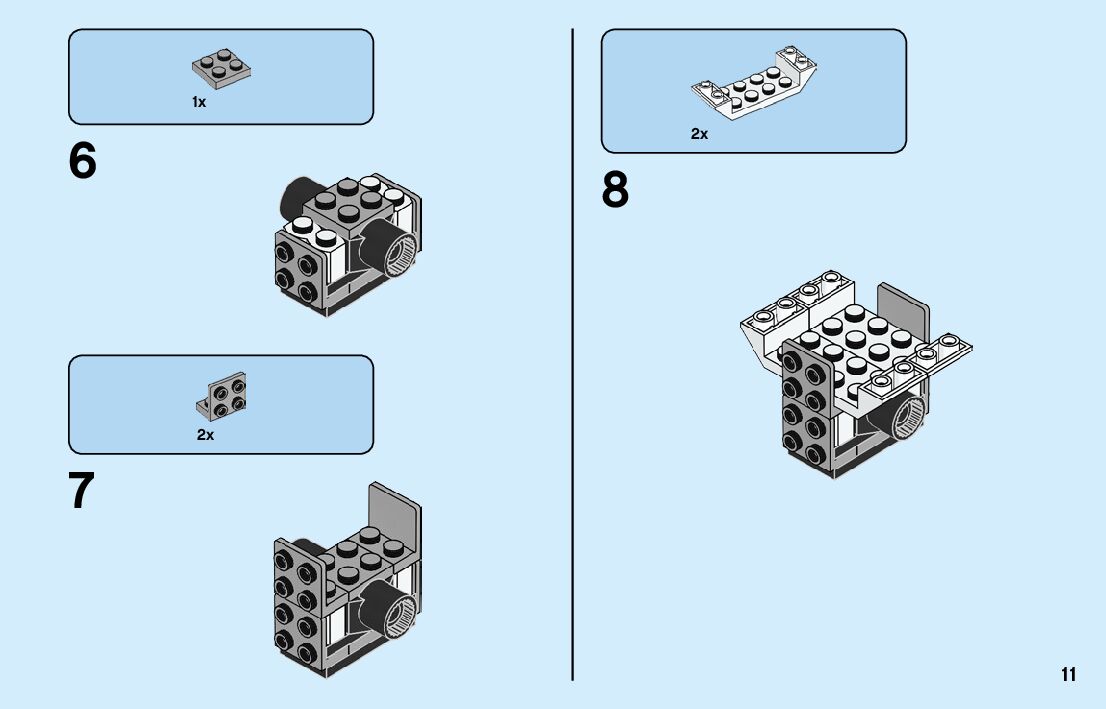 1x

6

2x

7

2x

8

11