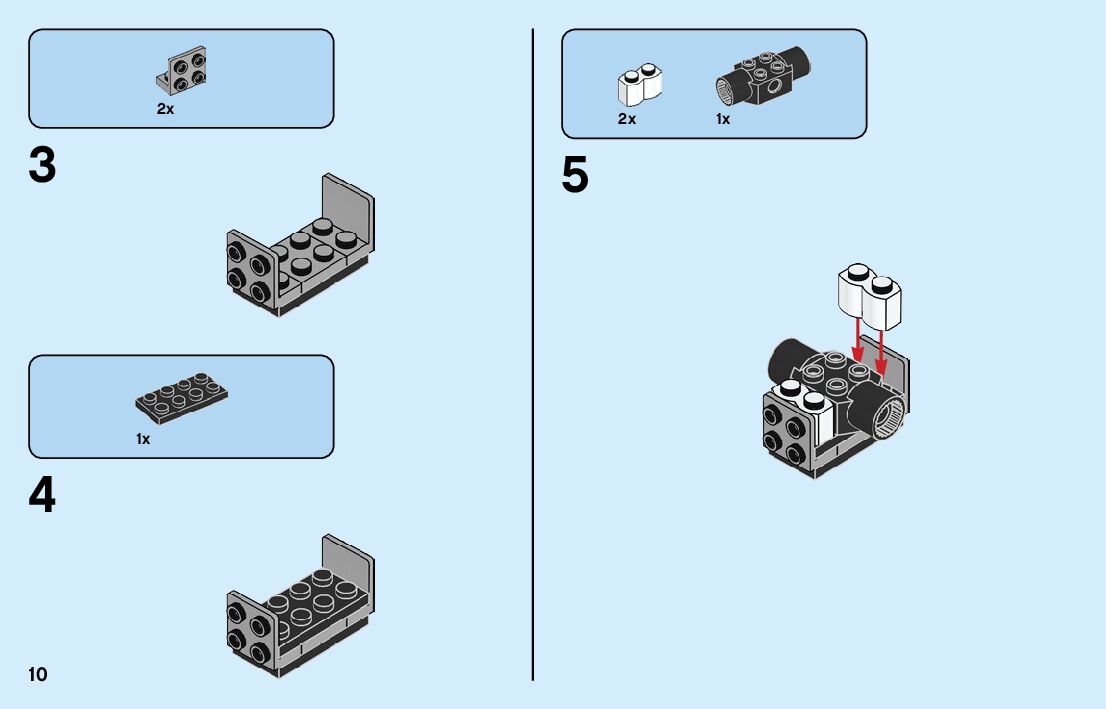 2x

3

1x

4

10

2x 1x

5