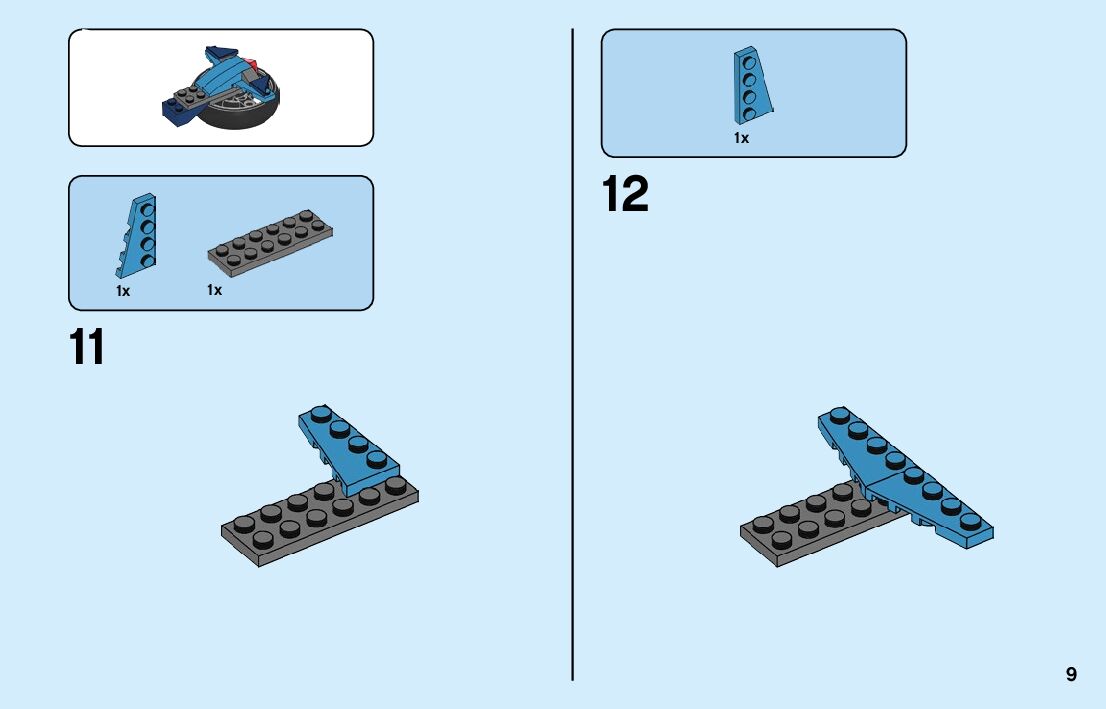 1x 1x

11

1x

12

9