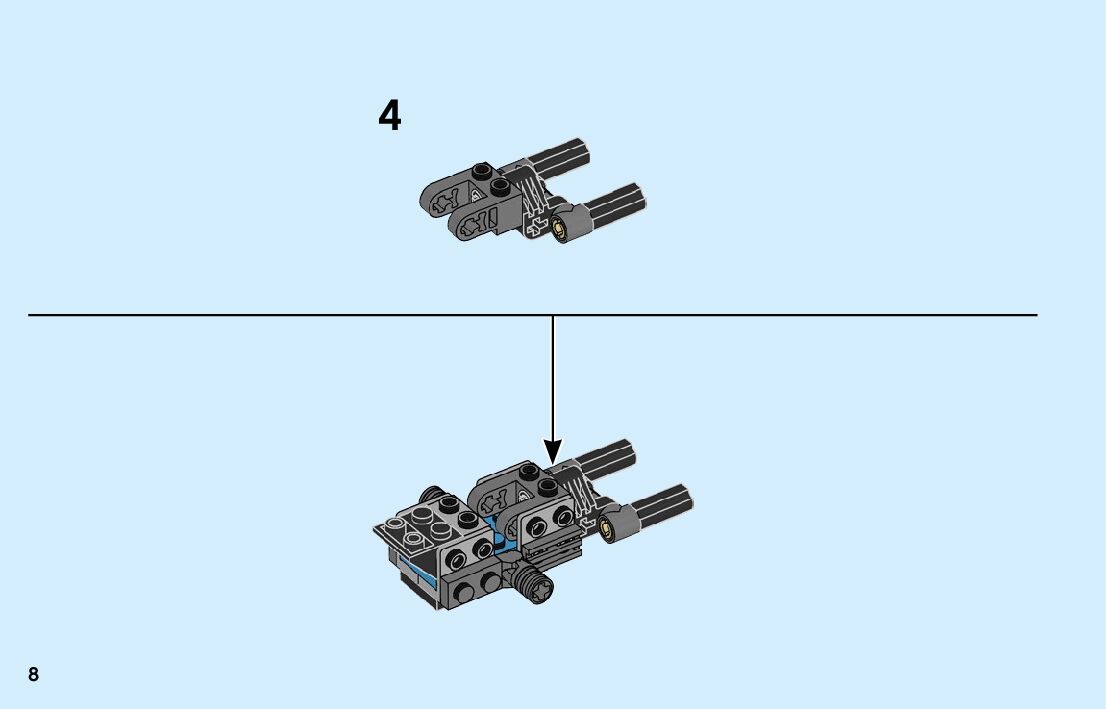 4

8