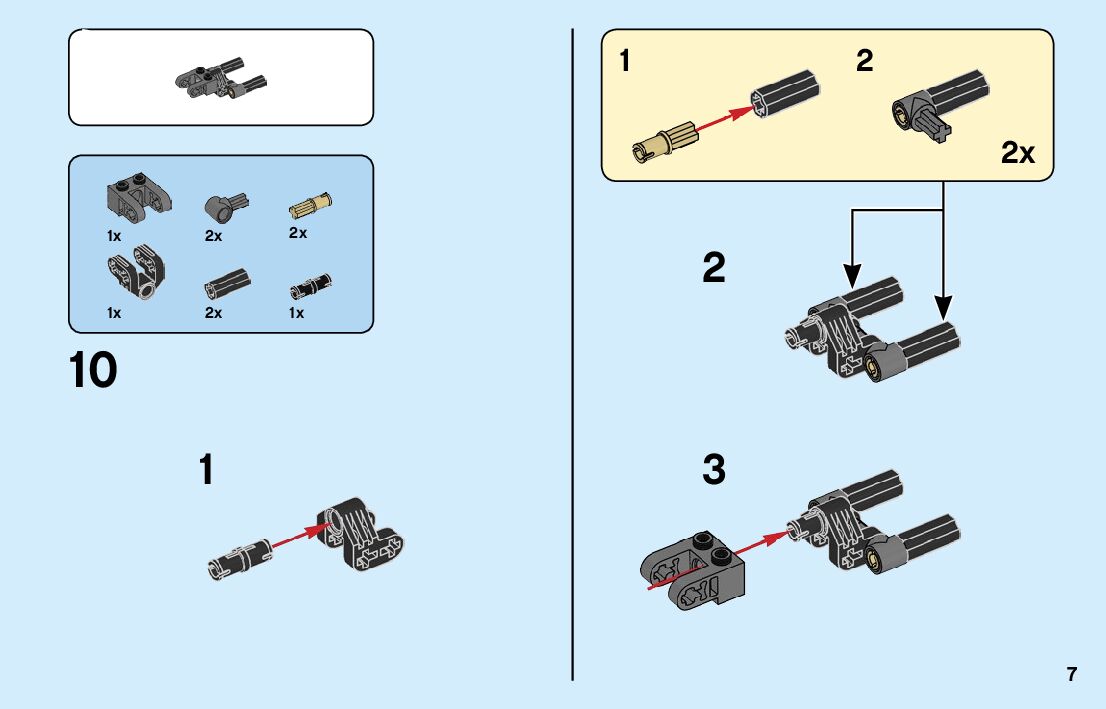 1x
2x
2x
1x
2x
1x

10

1

1
2
2x

2

3

7