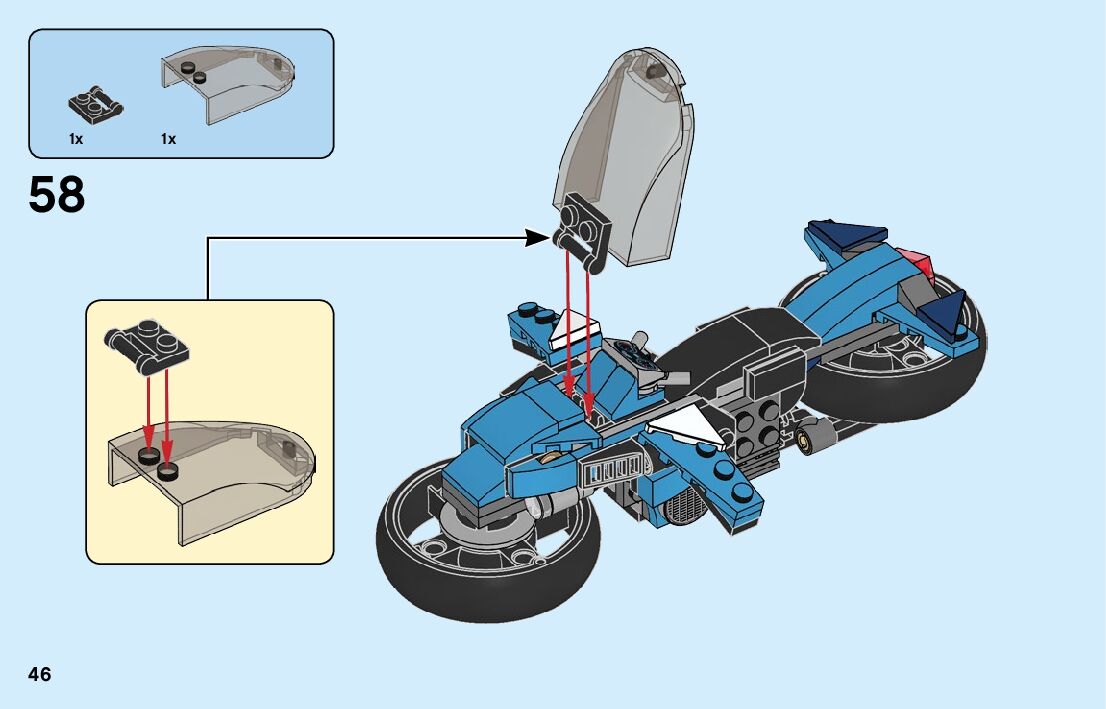 1x 1x

58

46