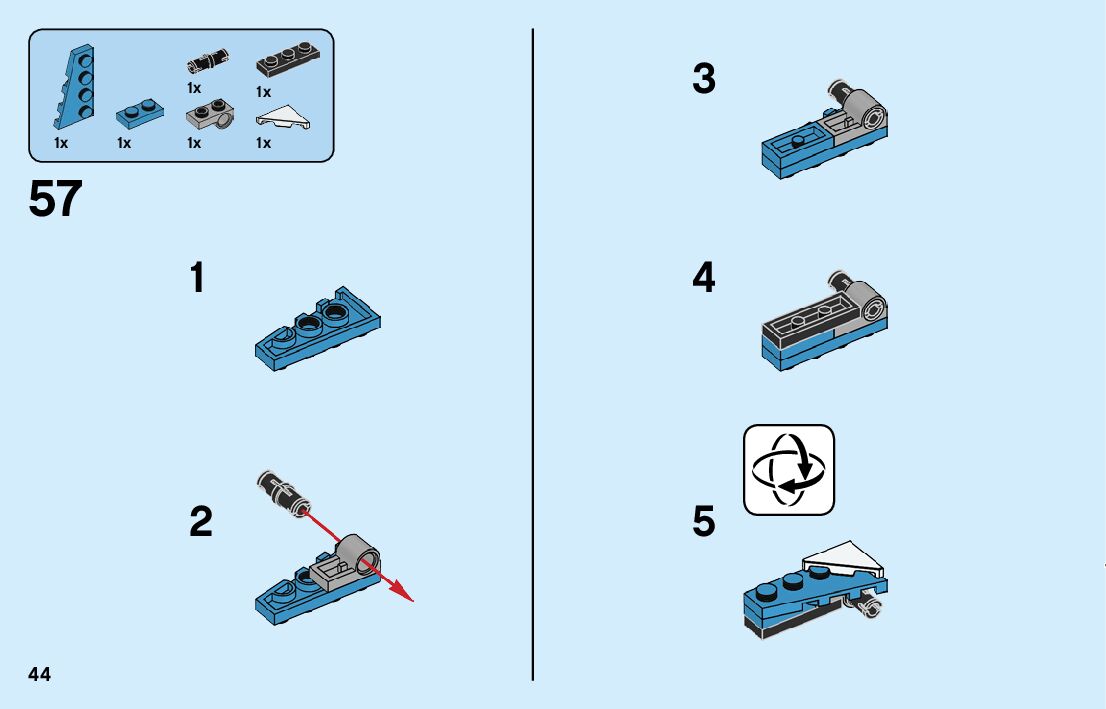 1x
1x
1x
1x
1x
1x

57

1

2

3

4

5

44