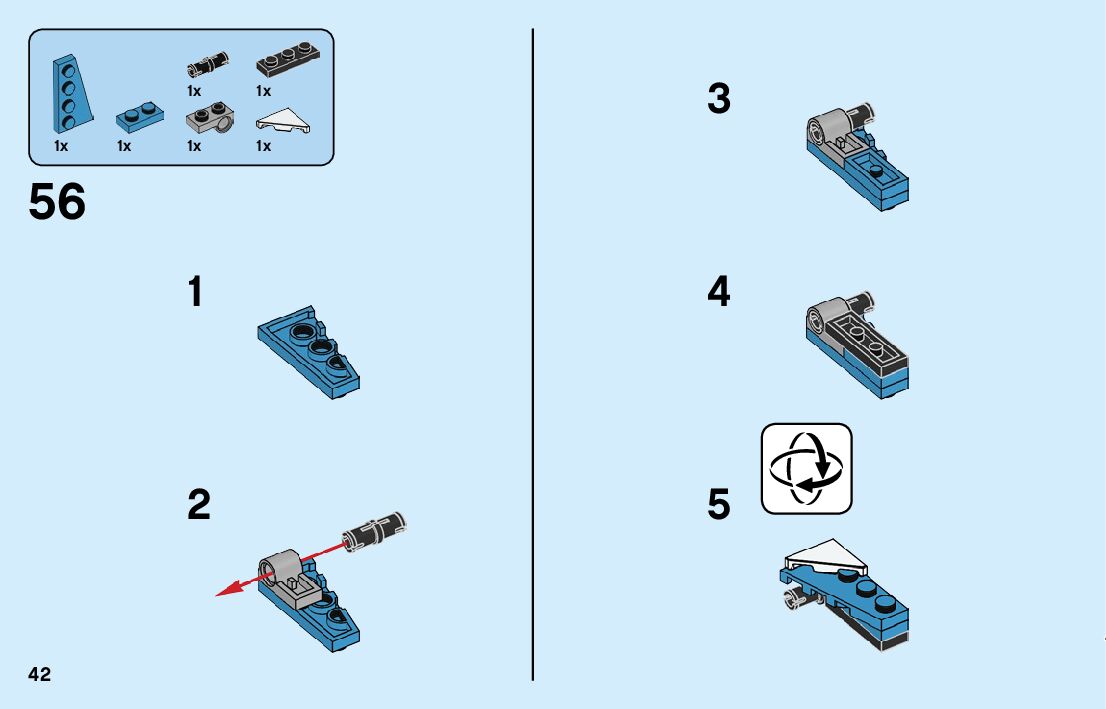 1x 1x
1x 1x 1x 1x

56

1

2

3

4

5

42