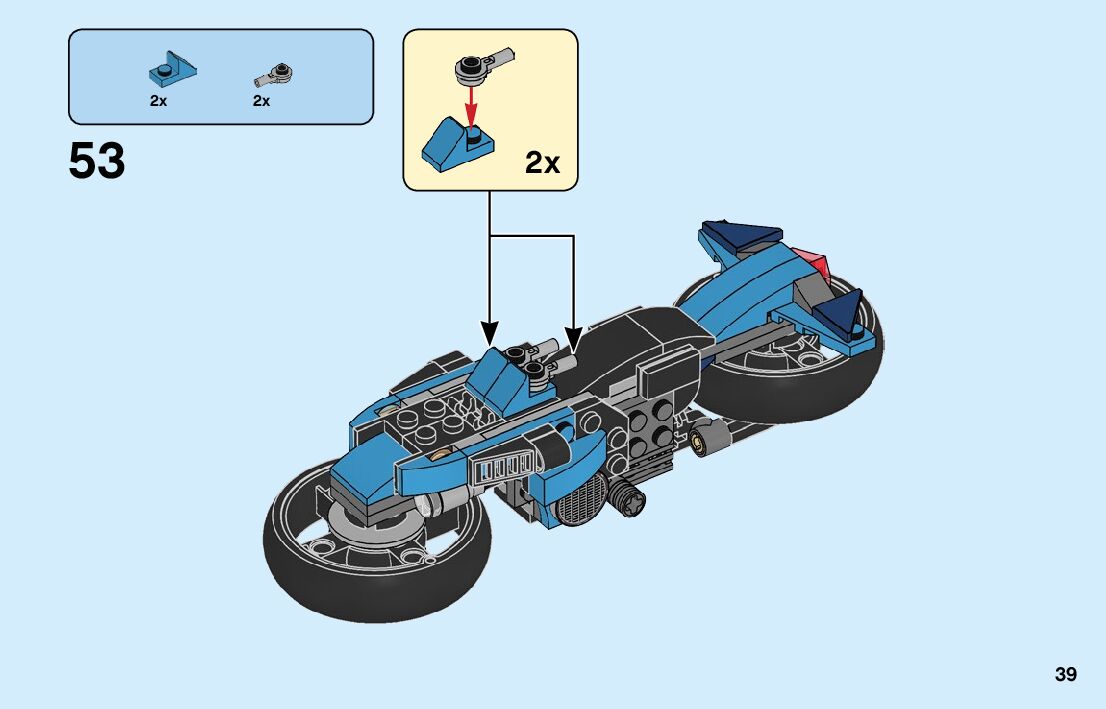 2x
2x

53

2x

39