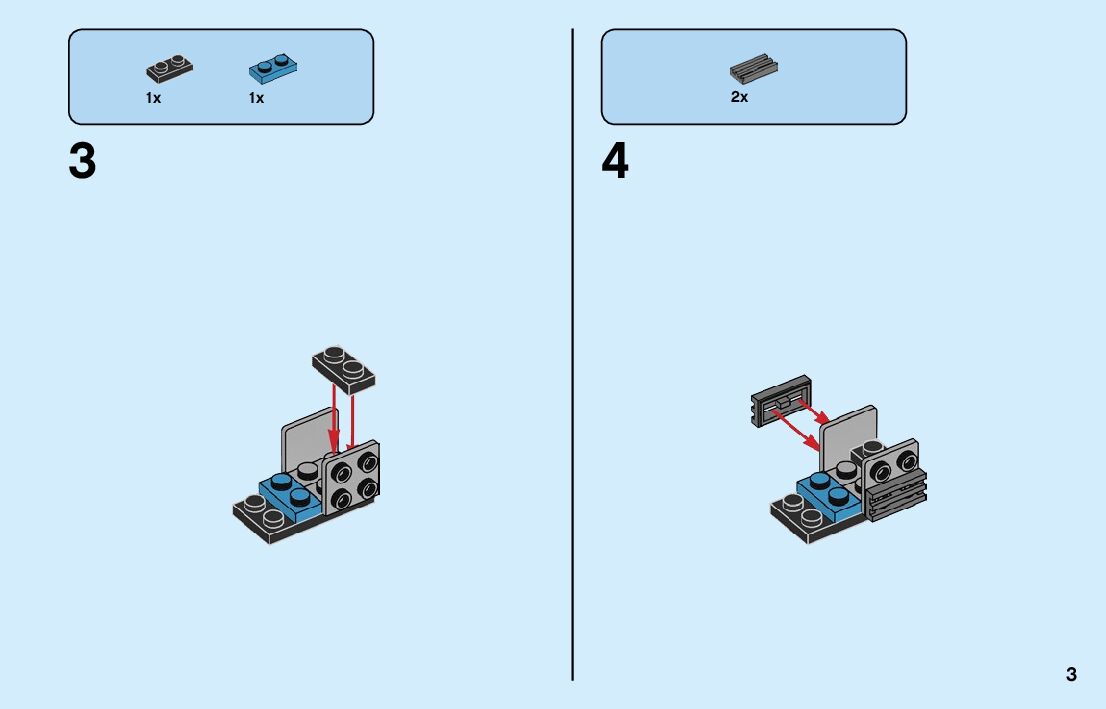 1x 1x

3

2x

4

3