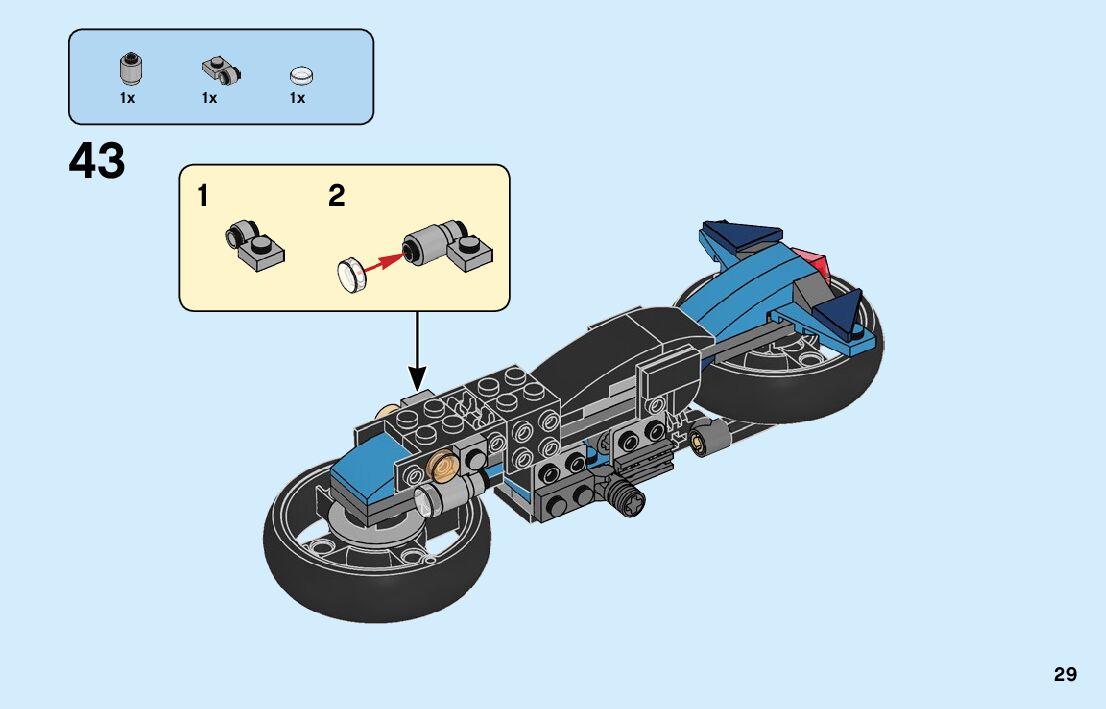 1x 1x 1x

43

1

2

29