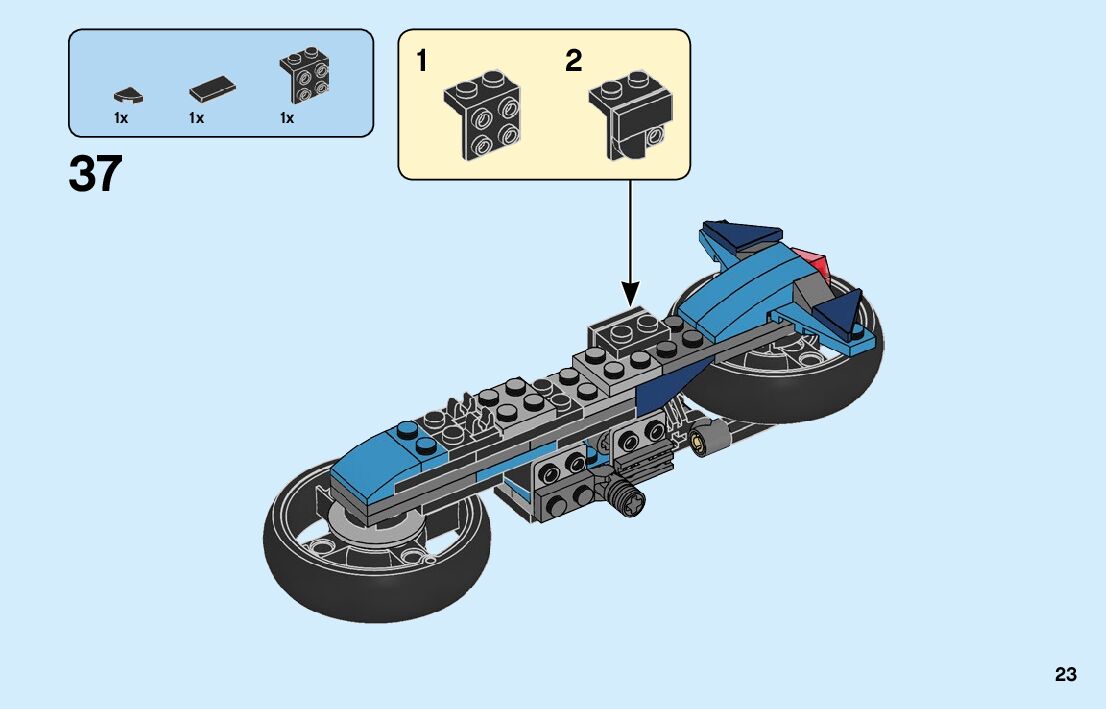 1x 1x 1x

37

1 2

23