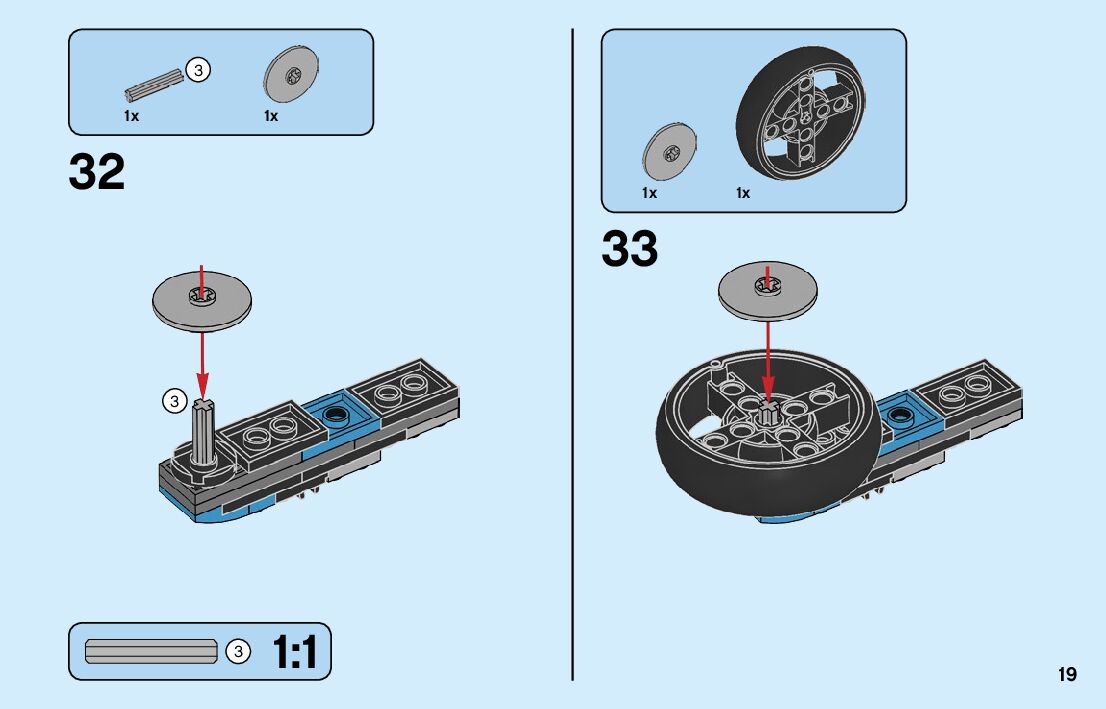 3
1x
1x

32

3

3
1:1

1x
1x

33

19