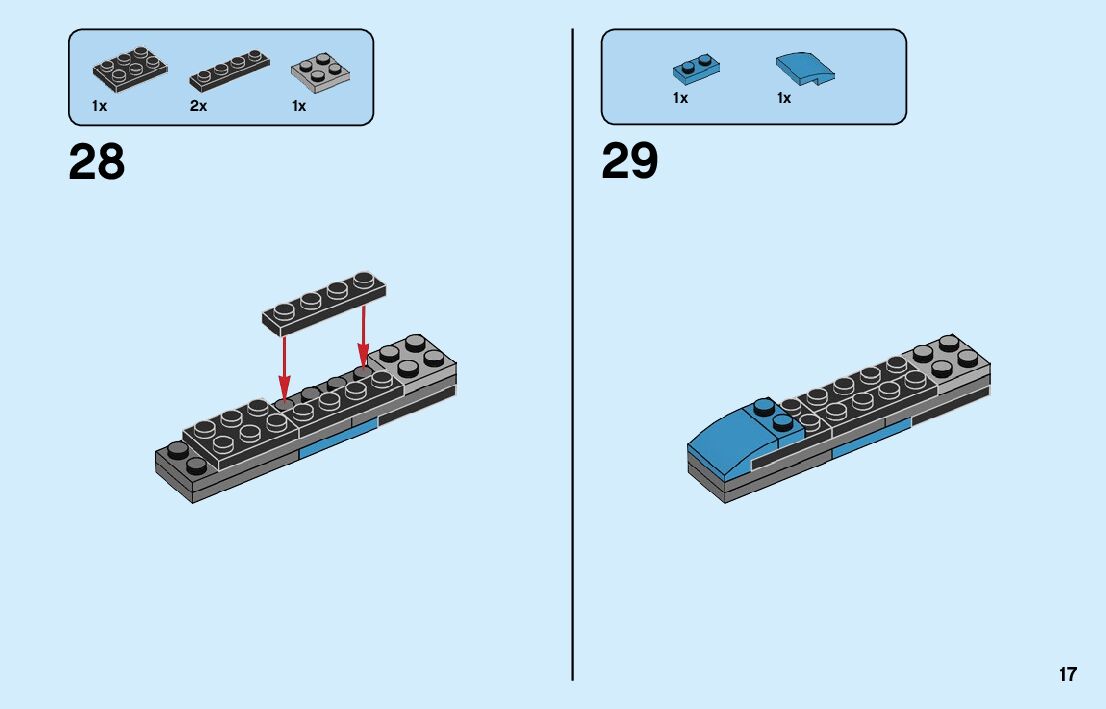 1x 2x 1x

28

1x 1x

29

17