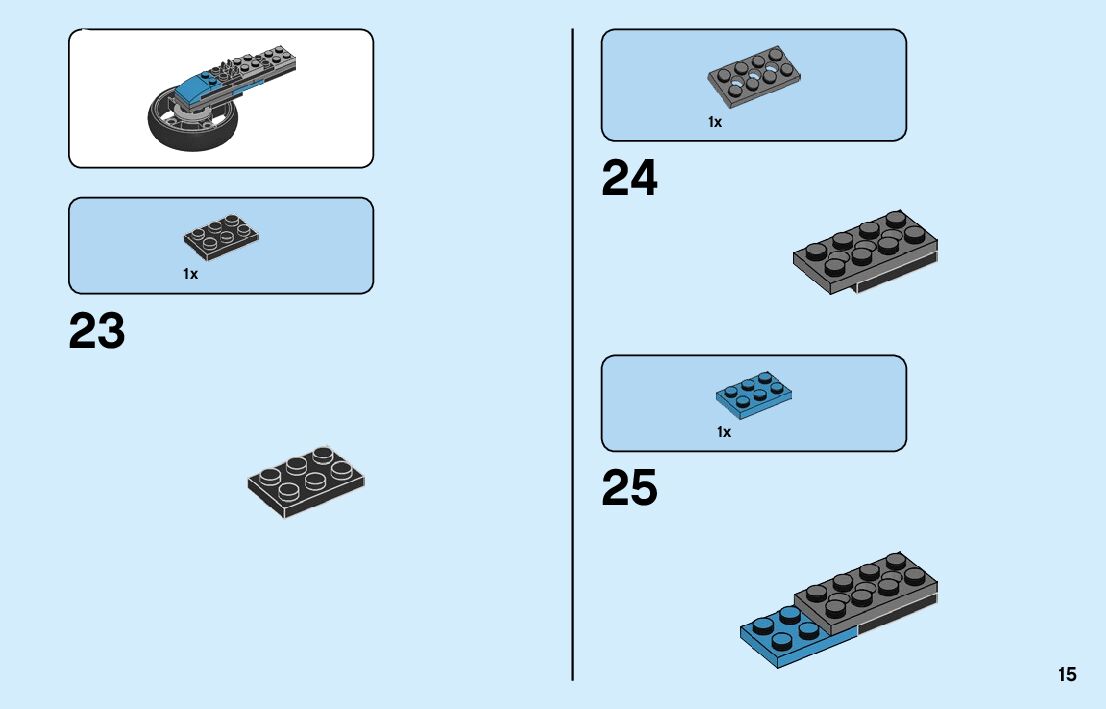 1x

23

1x

24

1x

25

15