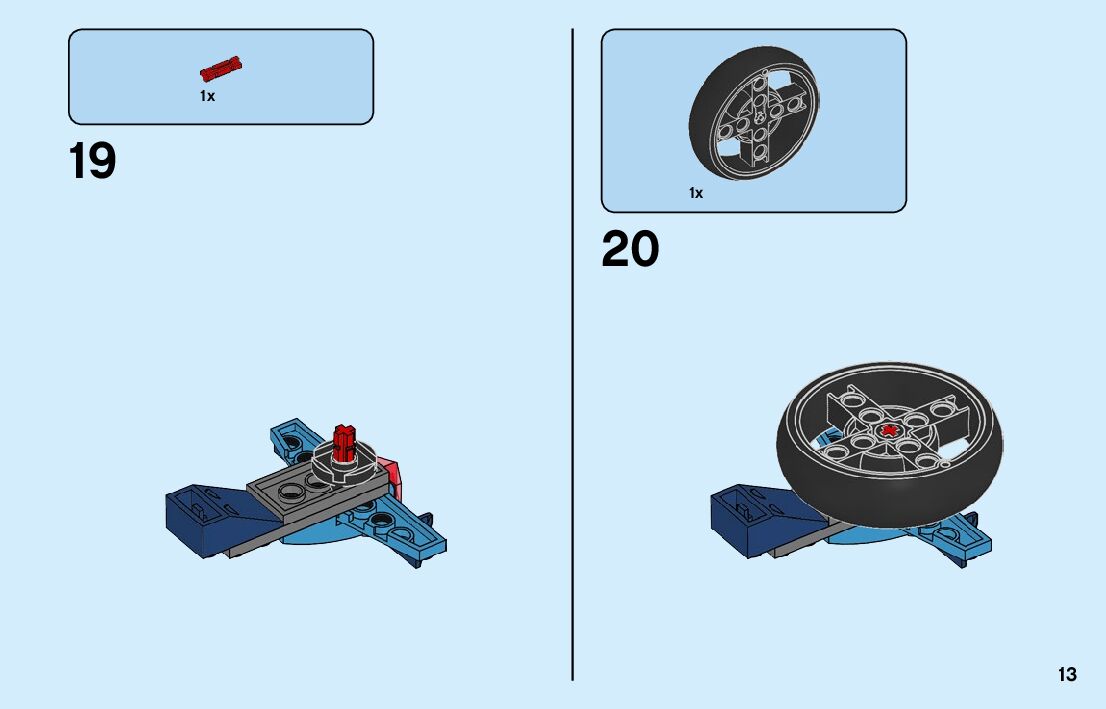 1x

19

1x

20

13