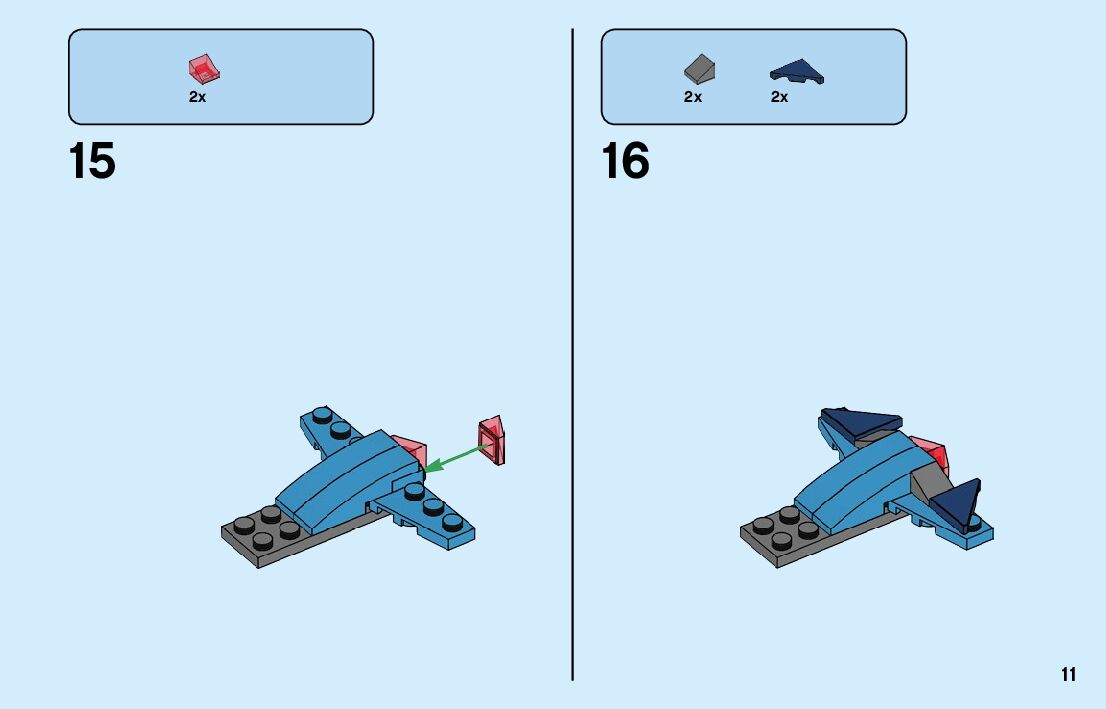 2x

15

2x 2x

16

11