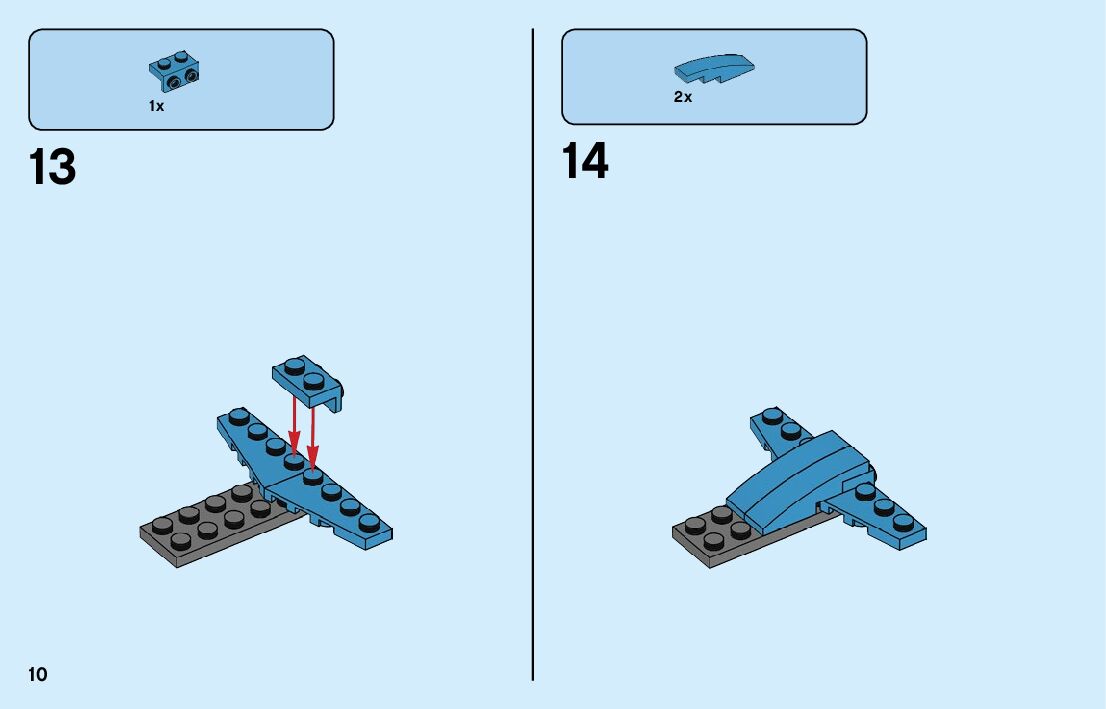 1x

13

2x

14

10