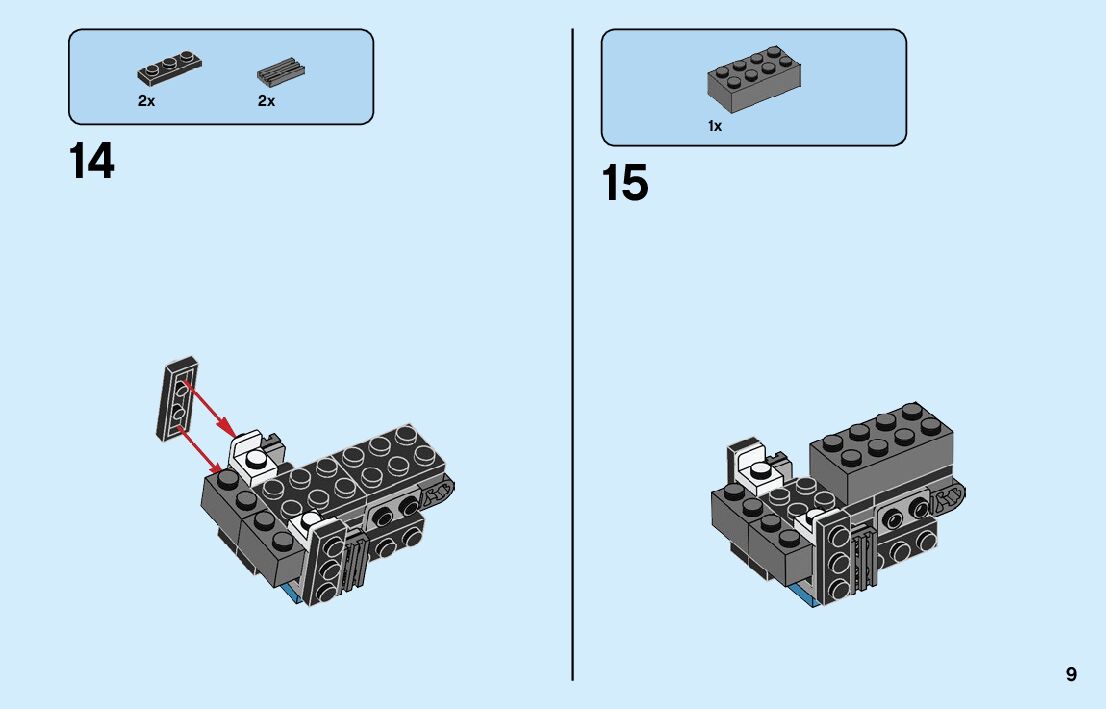 2x
2x

14

1x

15

9