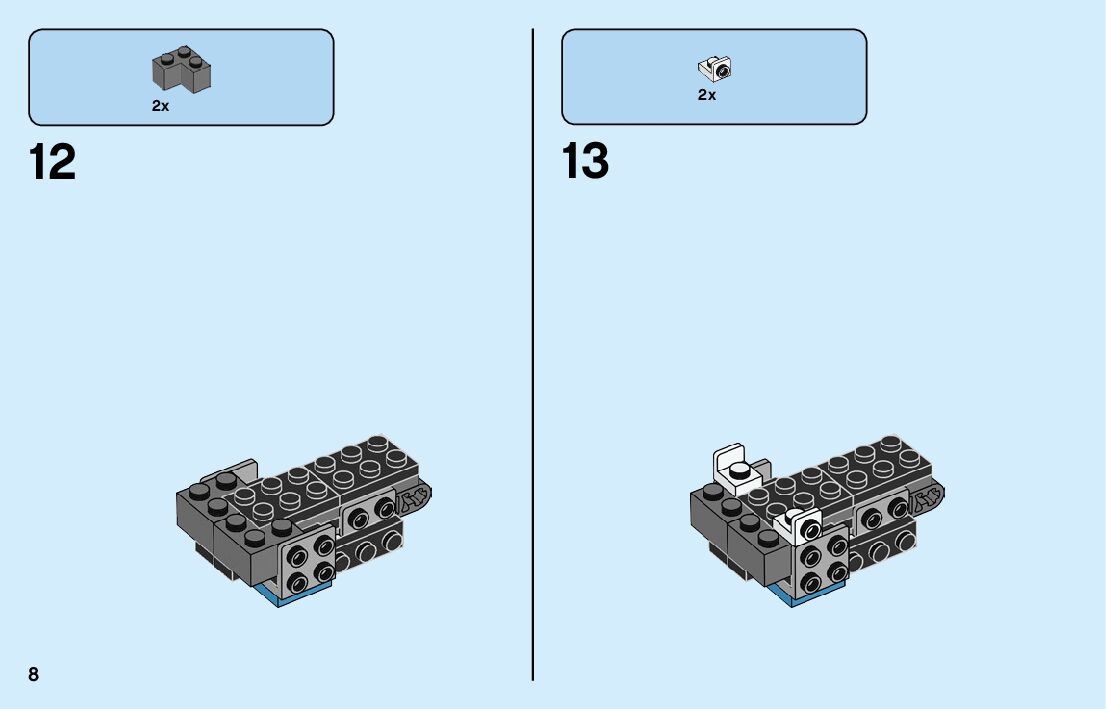 2x

12

2x

13

8