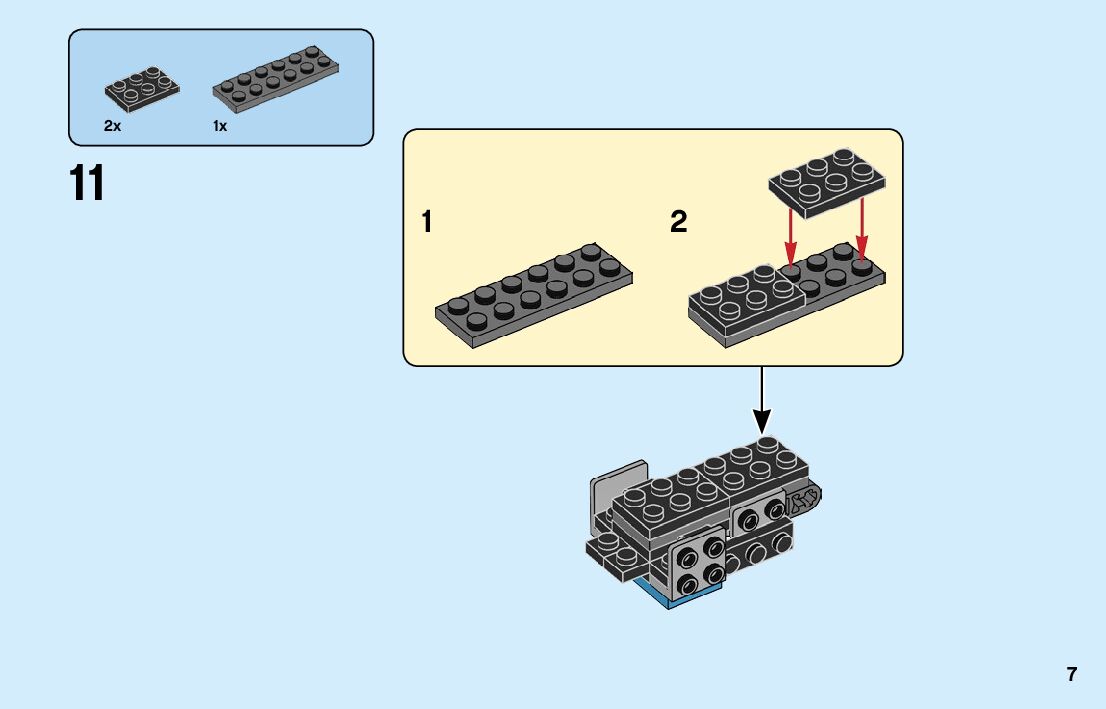 2x
1x

11

1

2

7