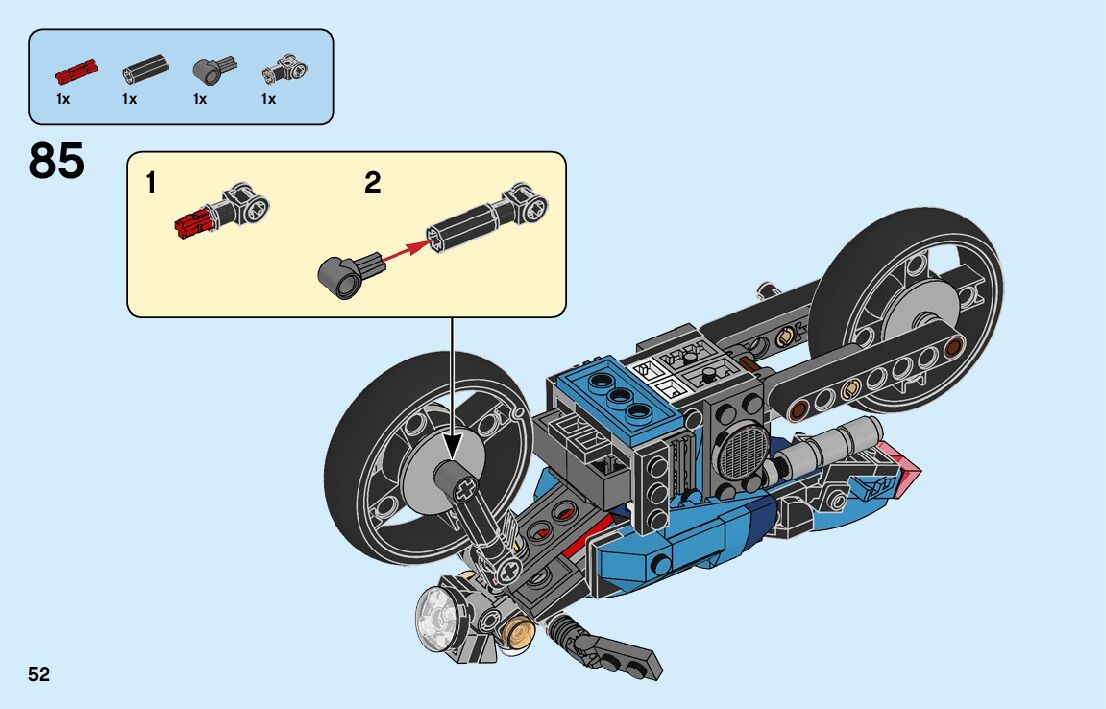 1x 1x 1x 1x

85

1

2

52